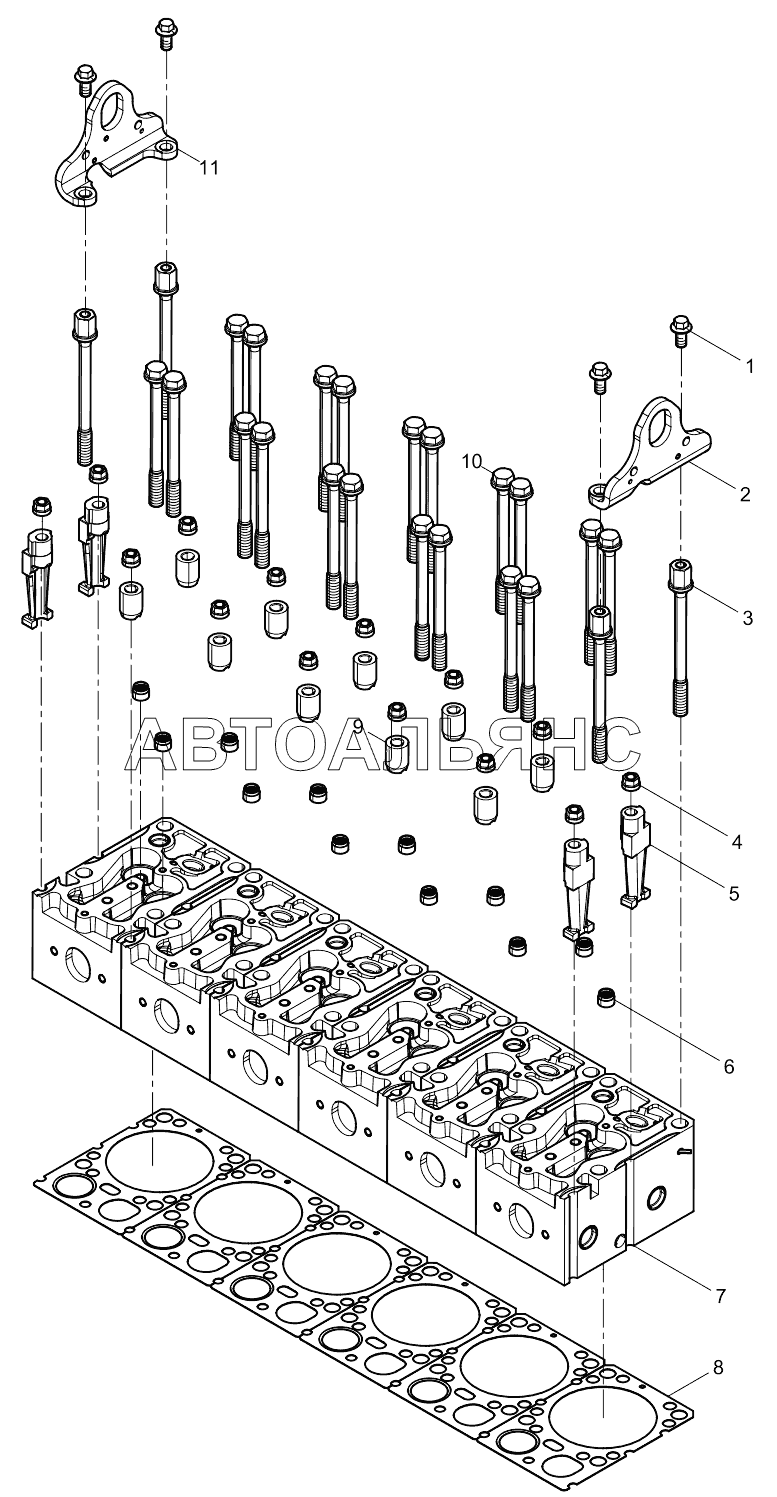 11
1
10
2
3
АВТОАЛЬЯНС
9
4
5
6
7
8