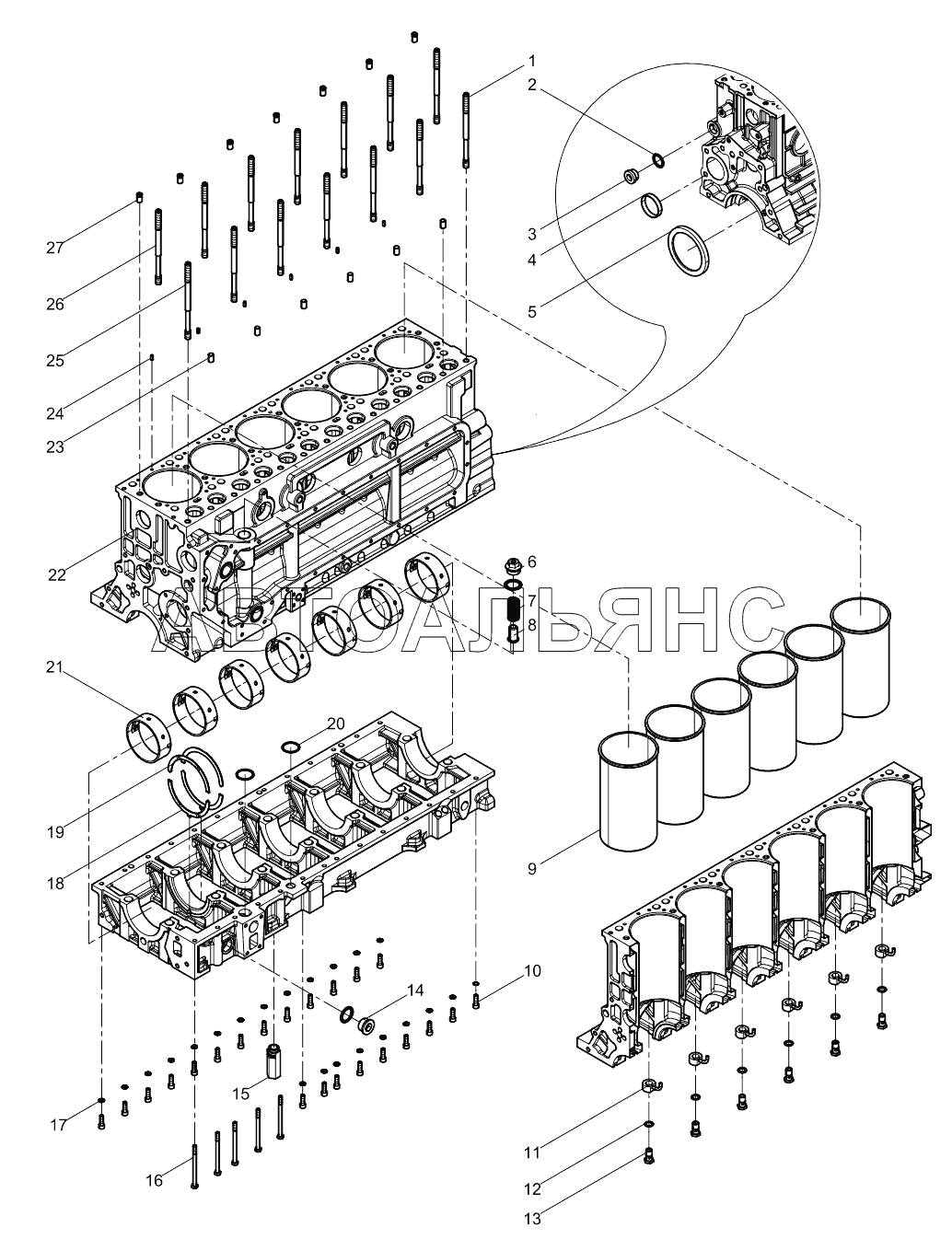 1
2
3
4
5
27
26
25
24
23
22
6
7
8
АВТОАЛЬЯНС
21
20
19
18
9
10
14
15
17
16
11
12
13