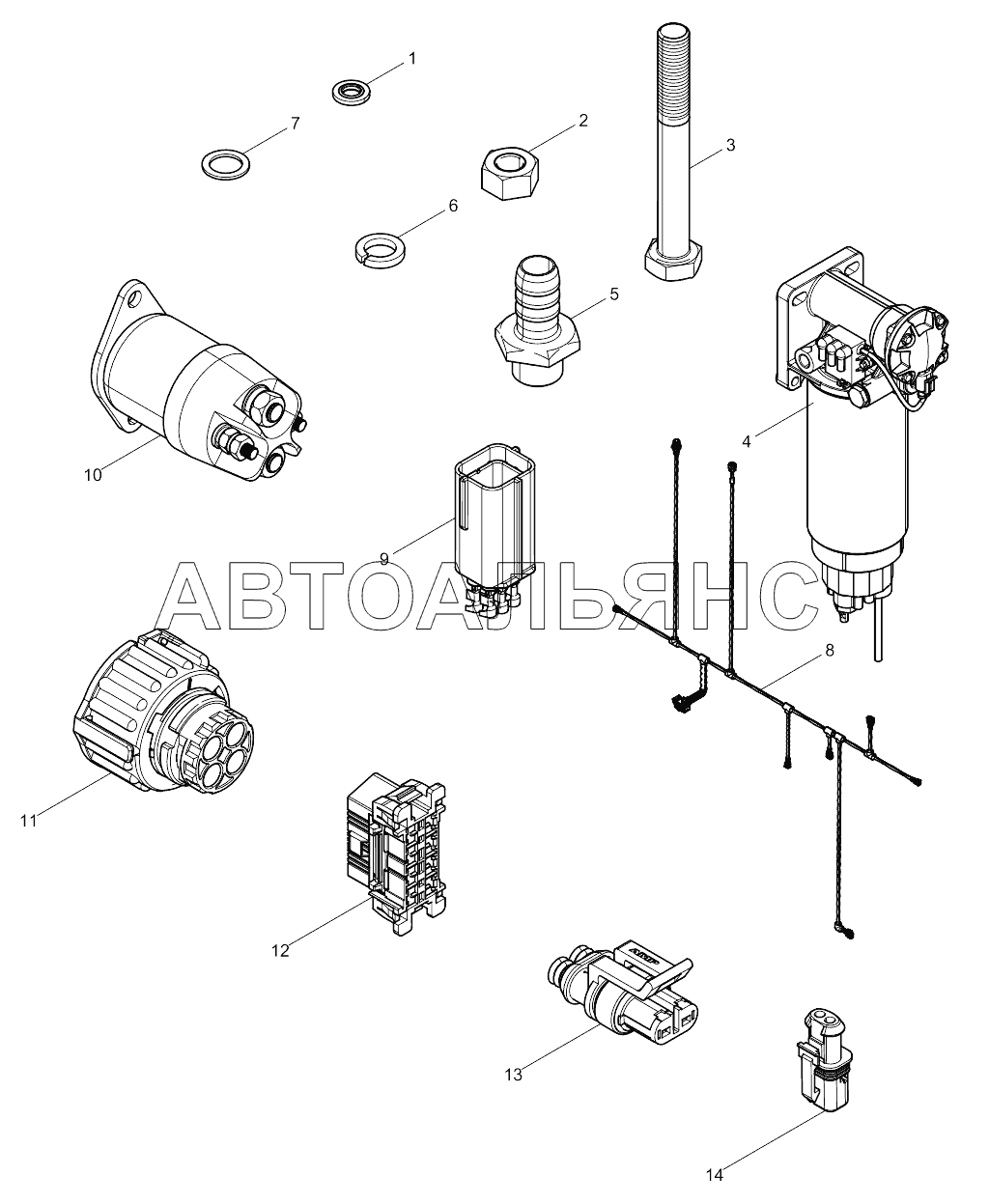 1
7
2
3
6
5
10
4
9
АВТОАЛЬЯНС
8
11
12
13
14