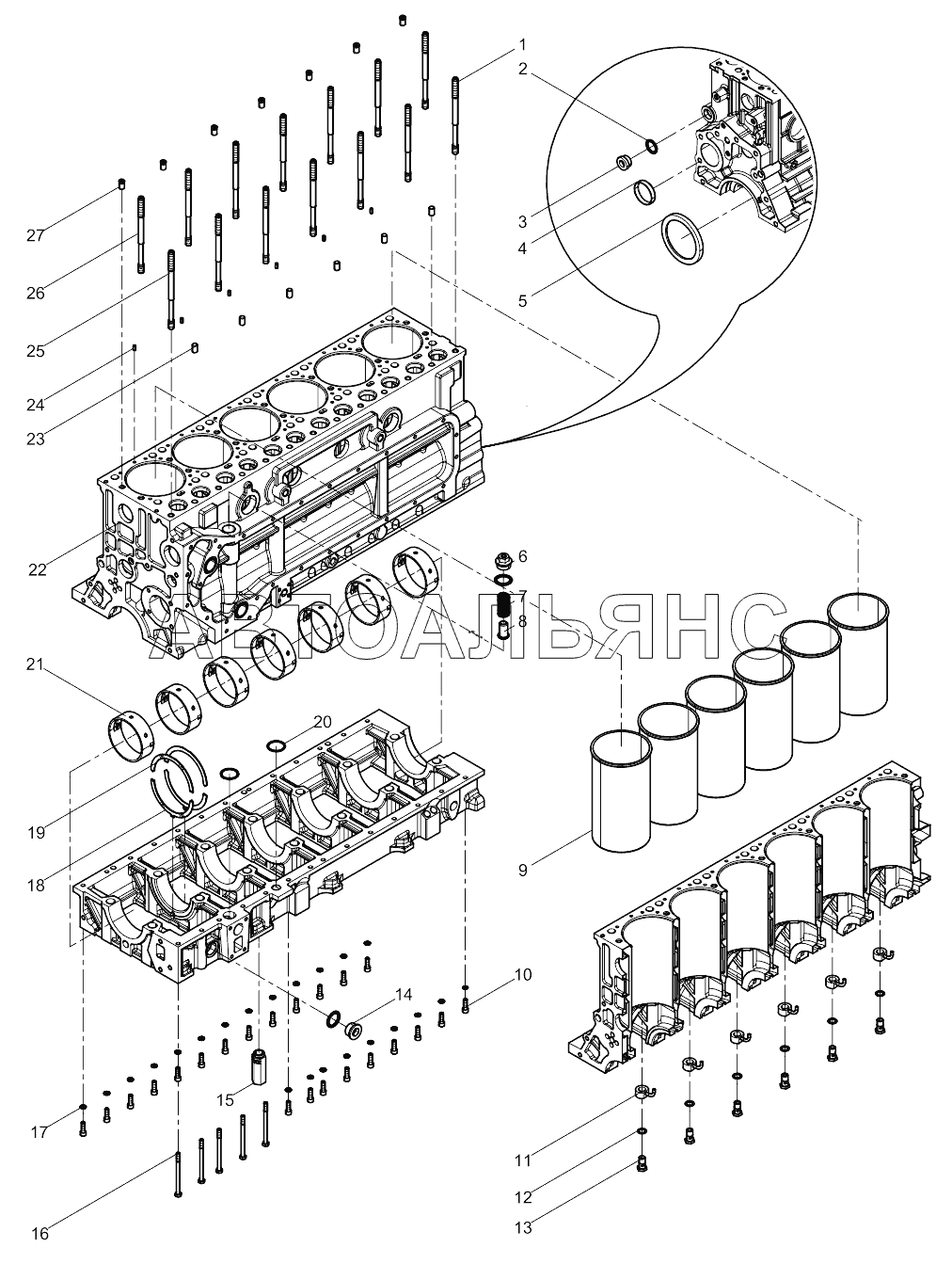 1
2
3
4
5
27
26
25
24
23
22
6
7
8
АВТОАЛЬЯНС
21
20
19
18
9
10
14
15
17
16
11
12
13