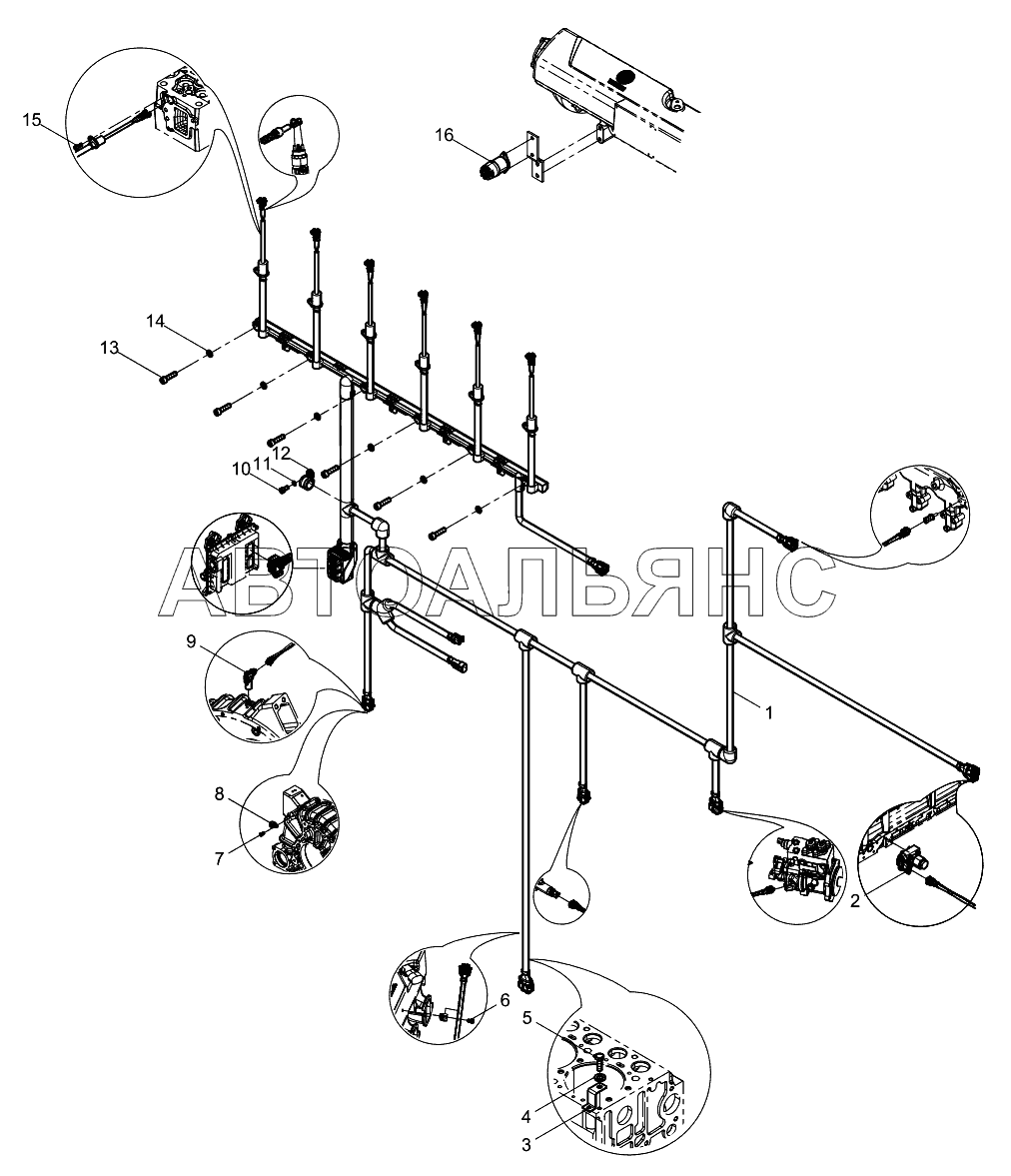 15
16
14
13
10
11
12
АВТОАЛЬЯНС
9
1
8
7
2
6
5
4
3