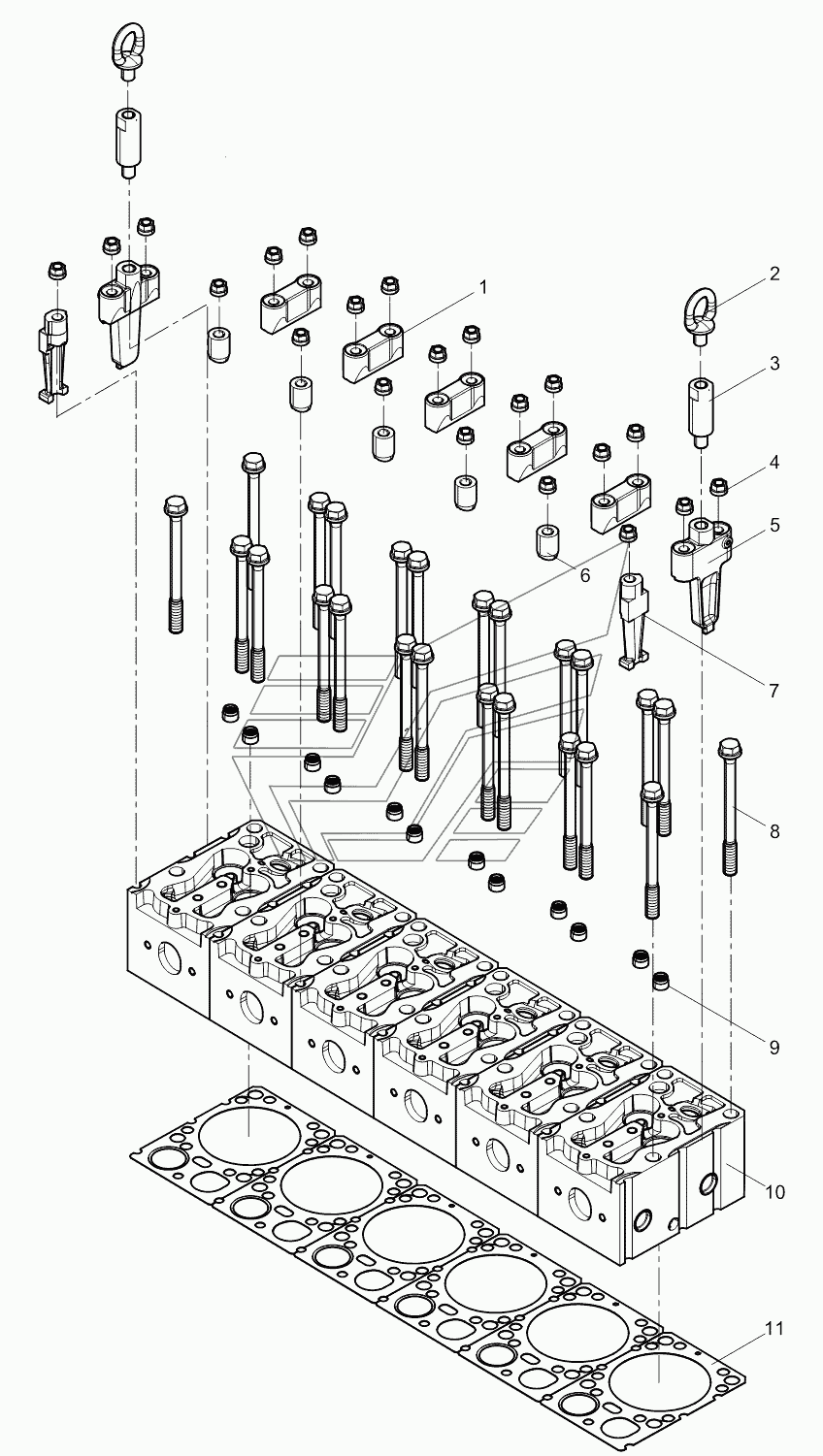 1
2
3
4
5
6
7
8
9
10
11