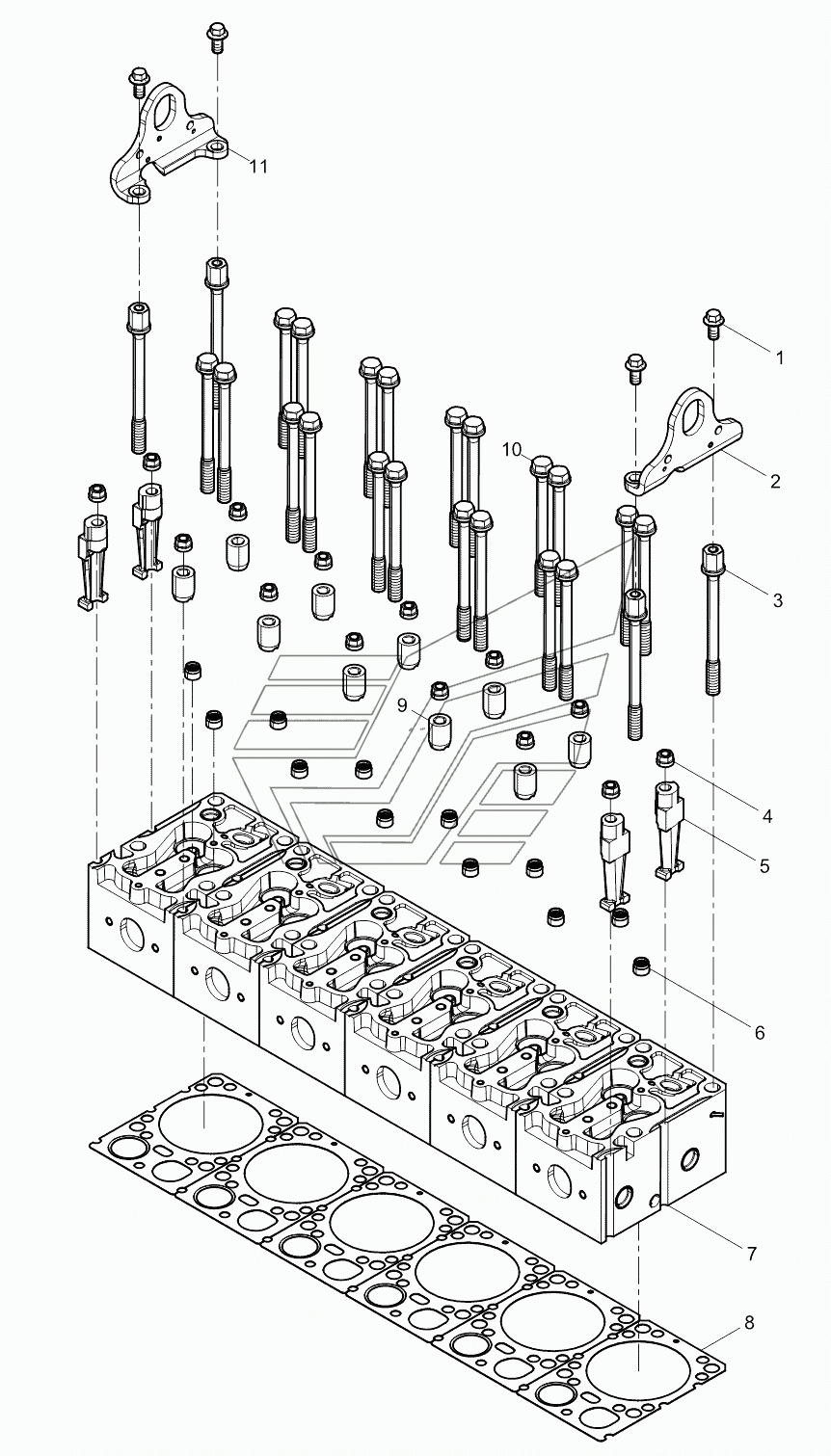 11
1
10
2
3
9
4
5
6
7
8