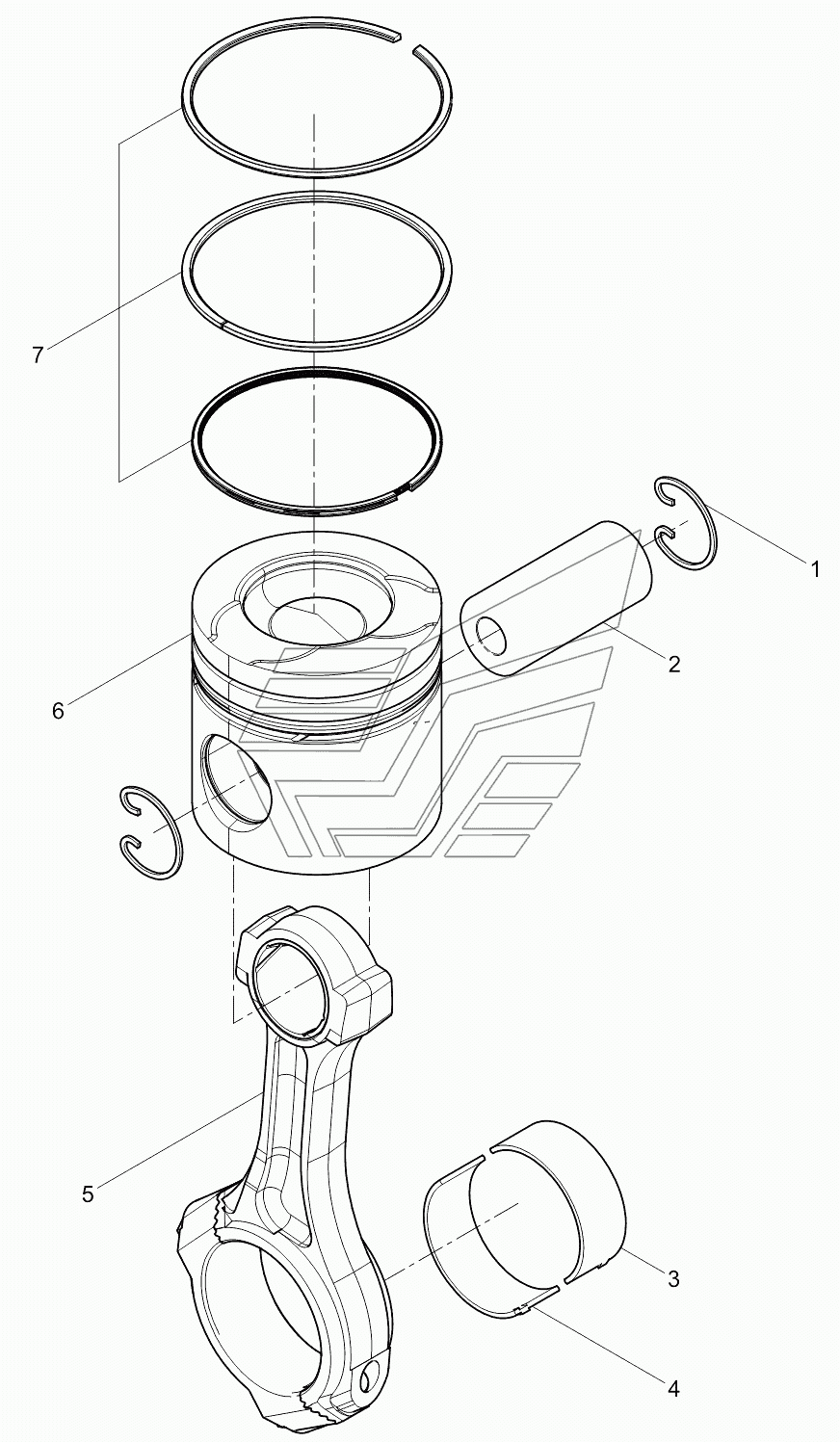 7
1
2
6
5
3
4