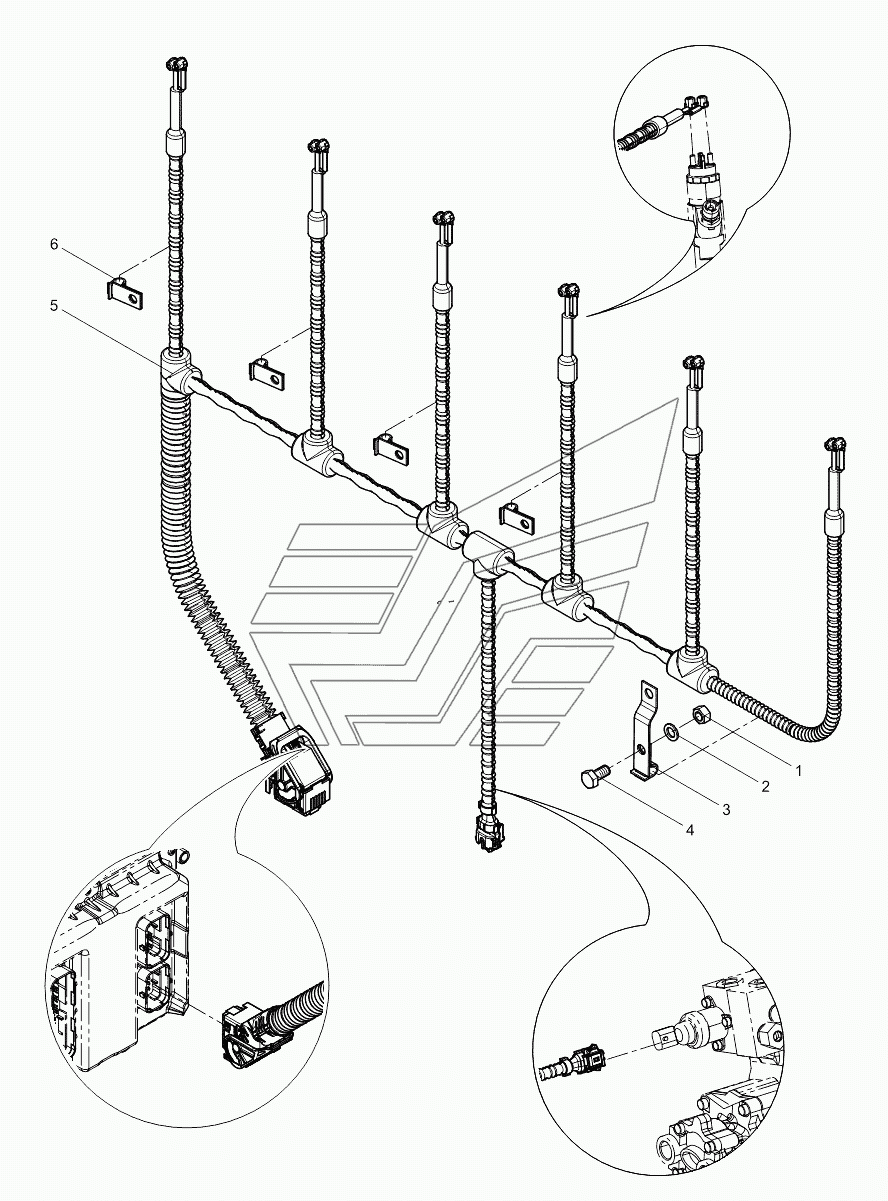 6
5
1
2
3
4