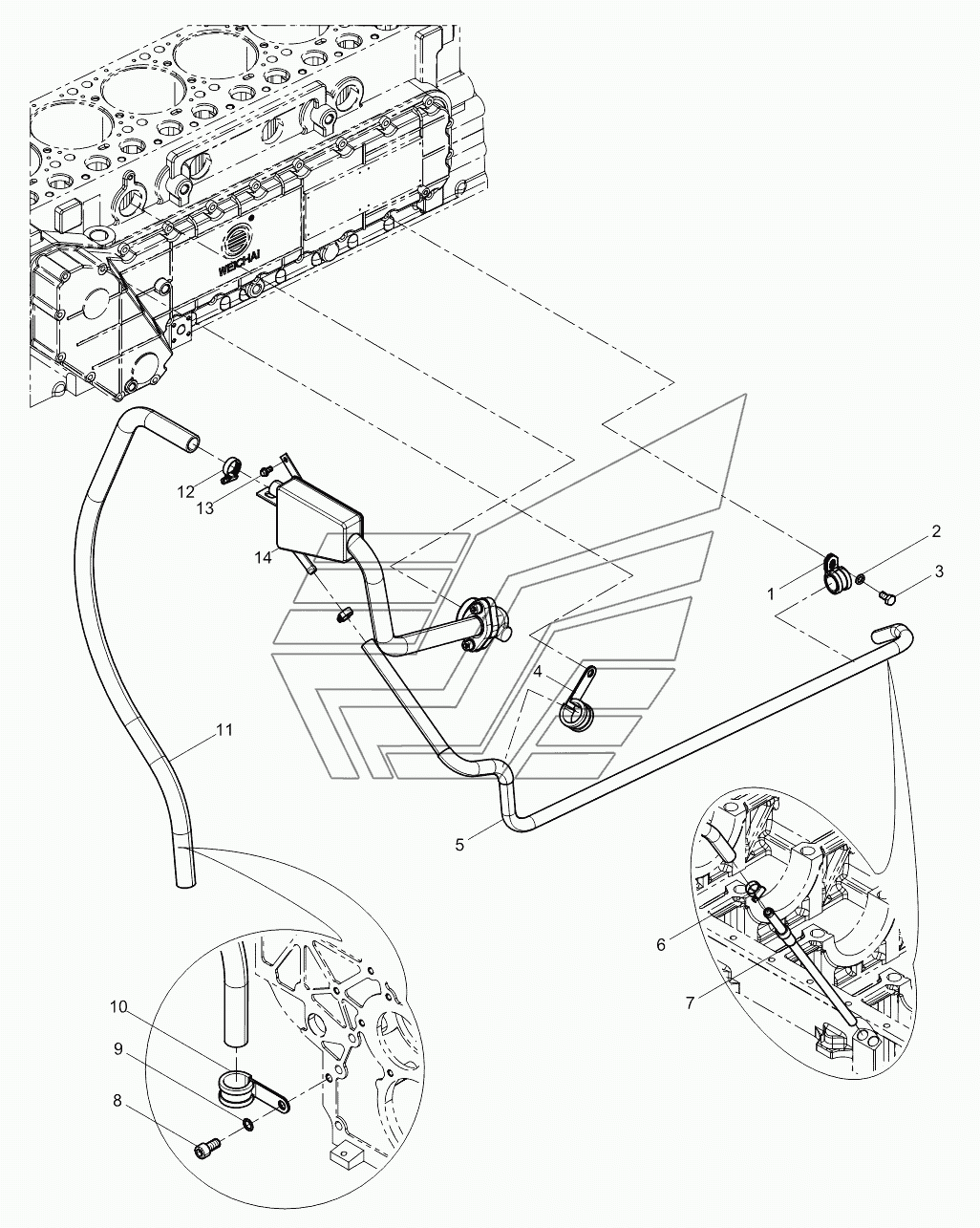 WEICHAI

12
13
14
2
1
3
4
11
5
6
7
10
9
8