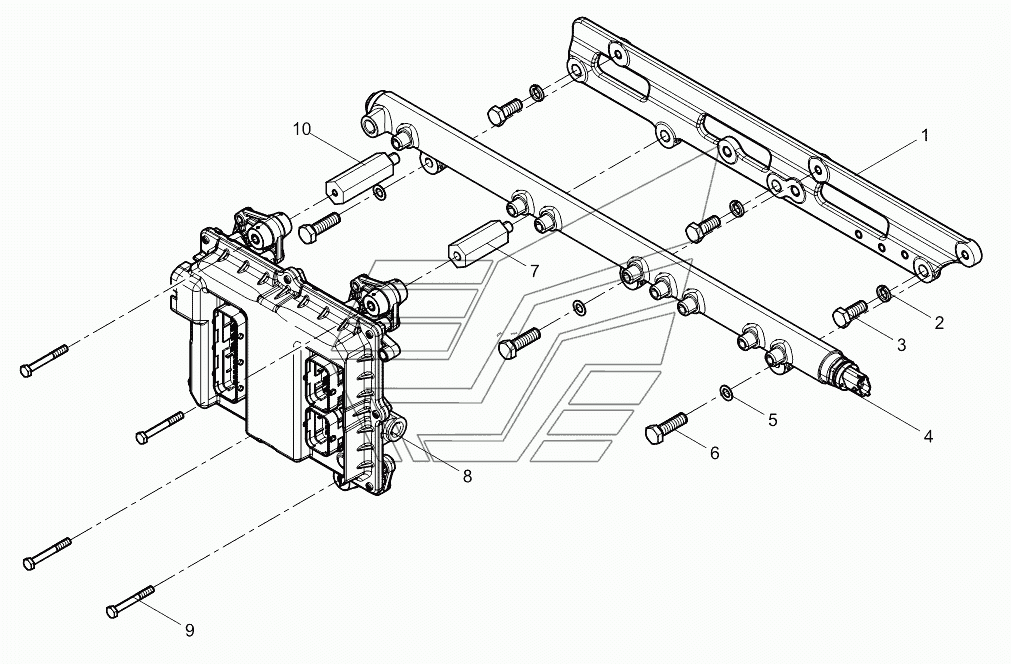 10
1
7
2
3
5
4
6
8
9