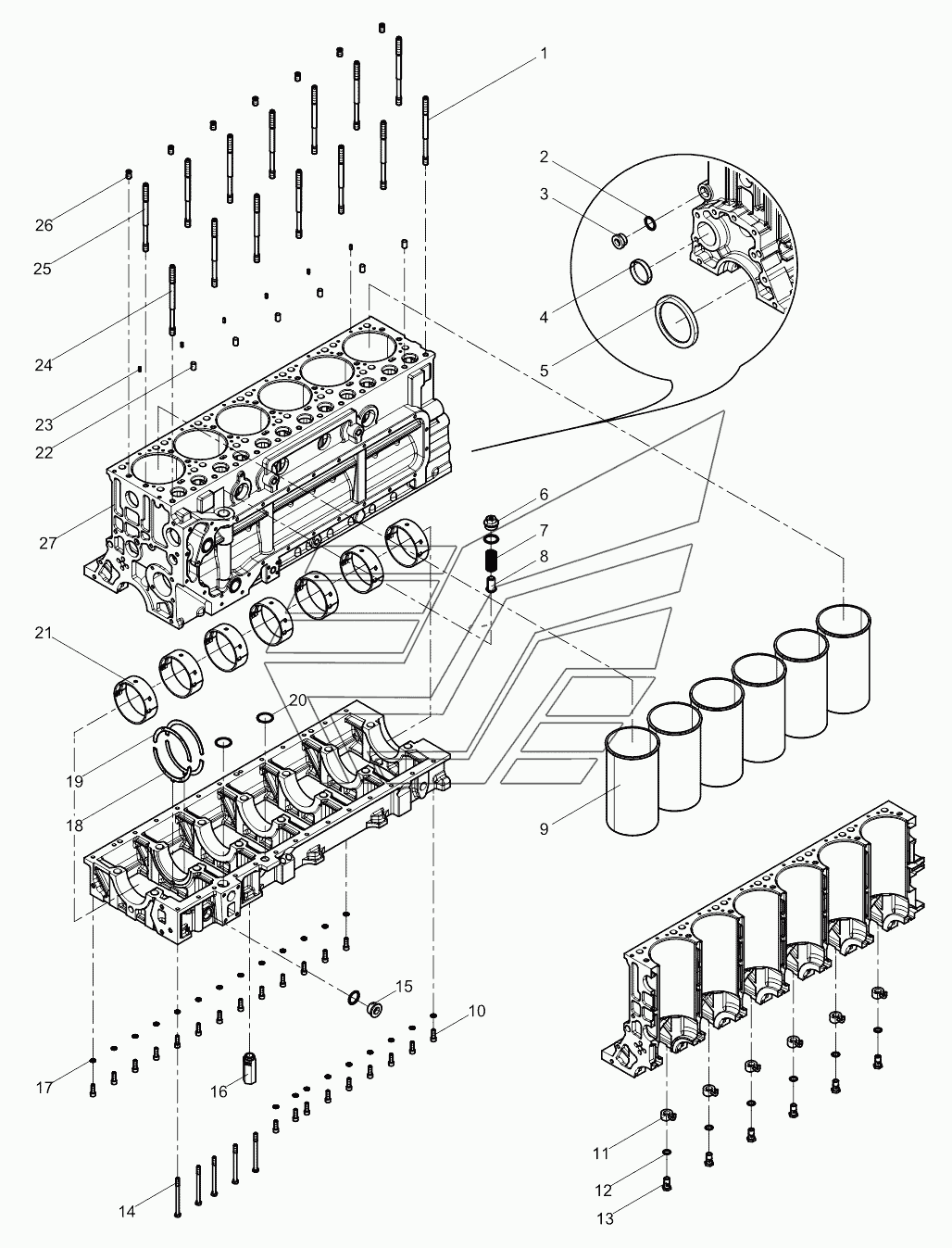 1
2
3
4
5
26
25
24
23
22
27
6
7
8
21
20
19
18
9
15
10
17
16
14
11
12
13