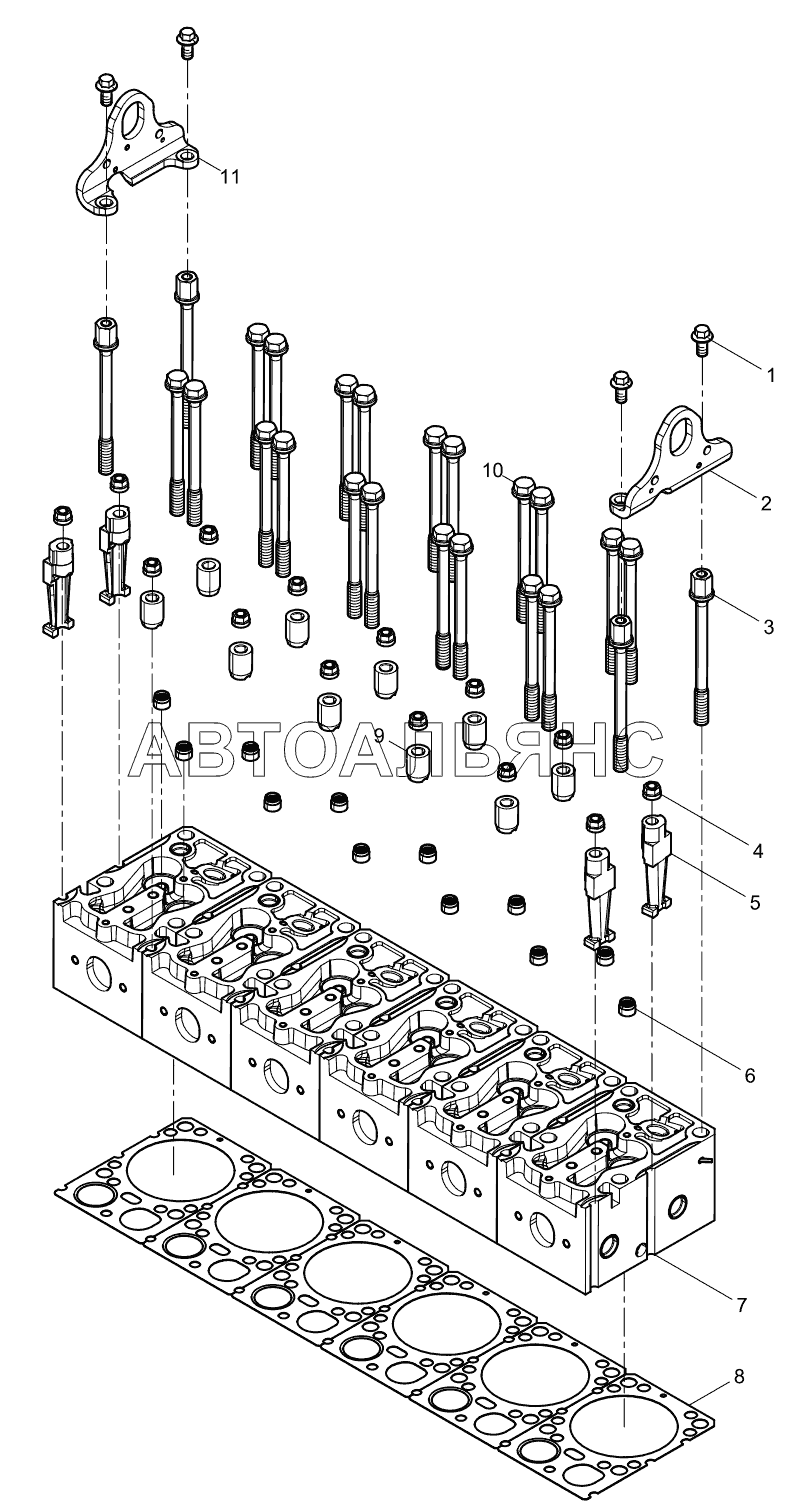 11
1
10
2
3
АВТОАЛЬЯНС
9
4
5
6
7
8