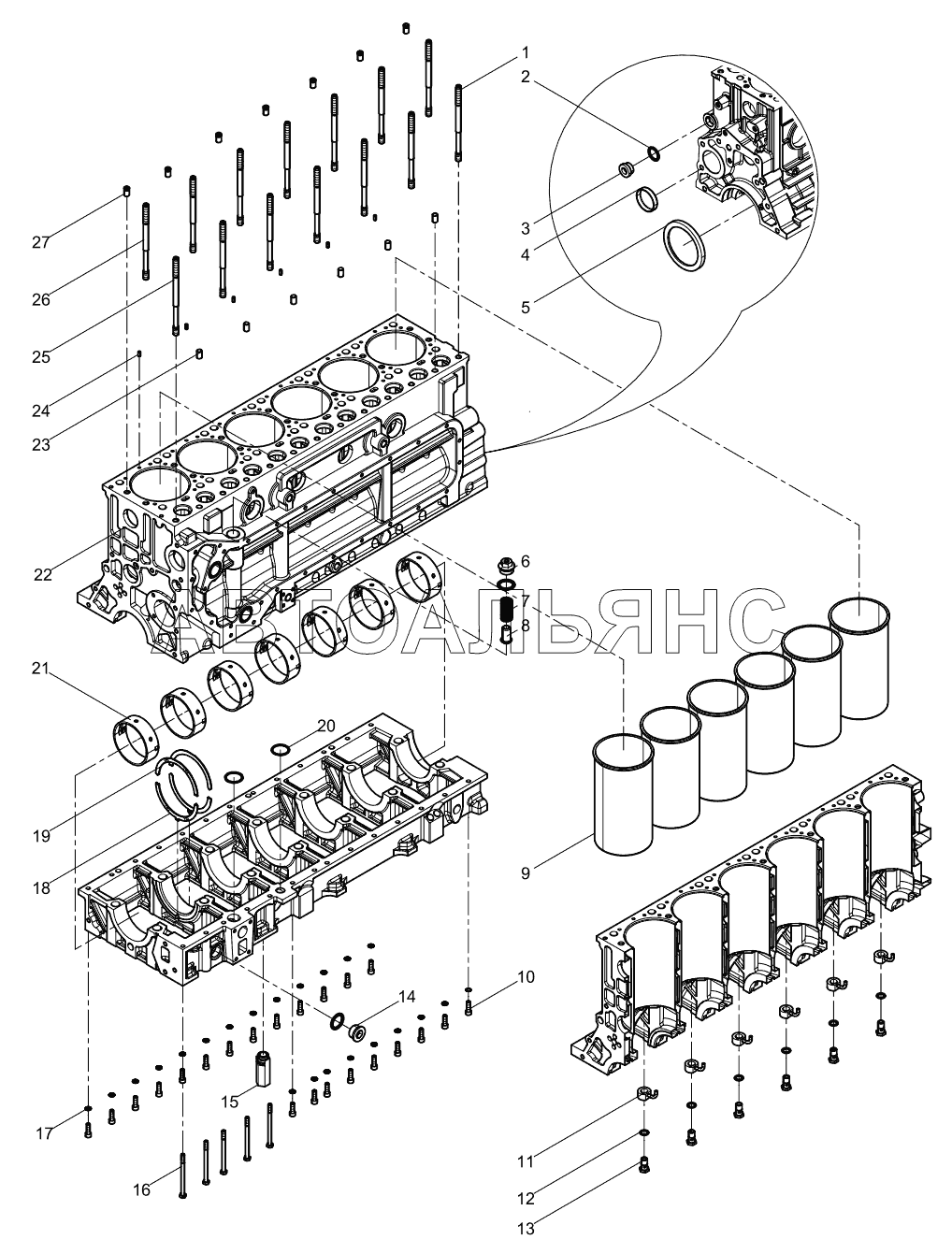 1
2
3
4
5
27
26
25
24
23
22
6
7
8
АВТОАЛЬЯНС
21
20
19
18
9
10
14
15
17
16
11
12
13