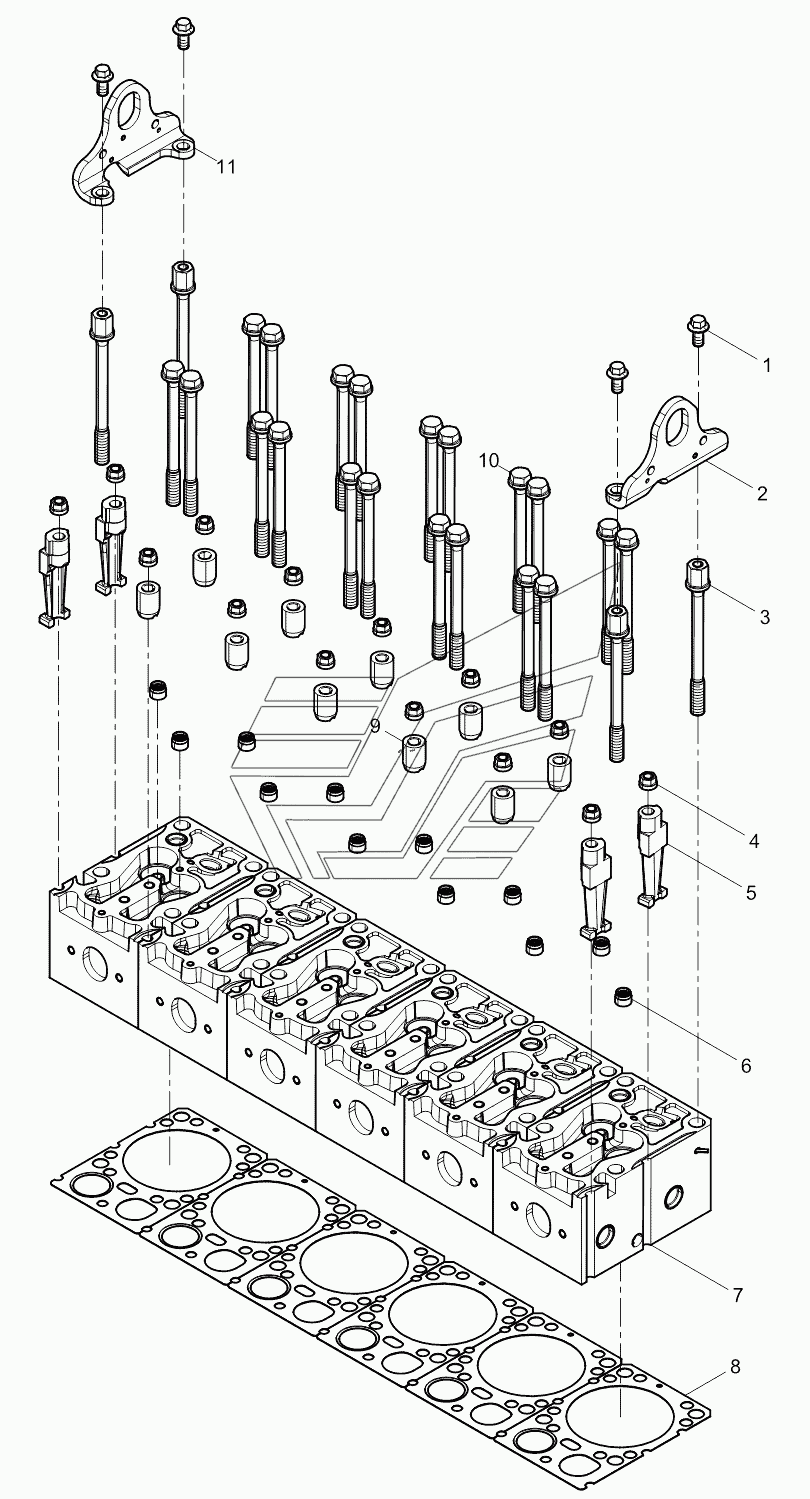 11
1
10
2
3
9
4
5
6
7
8