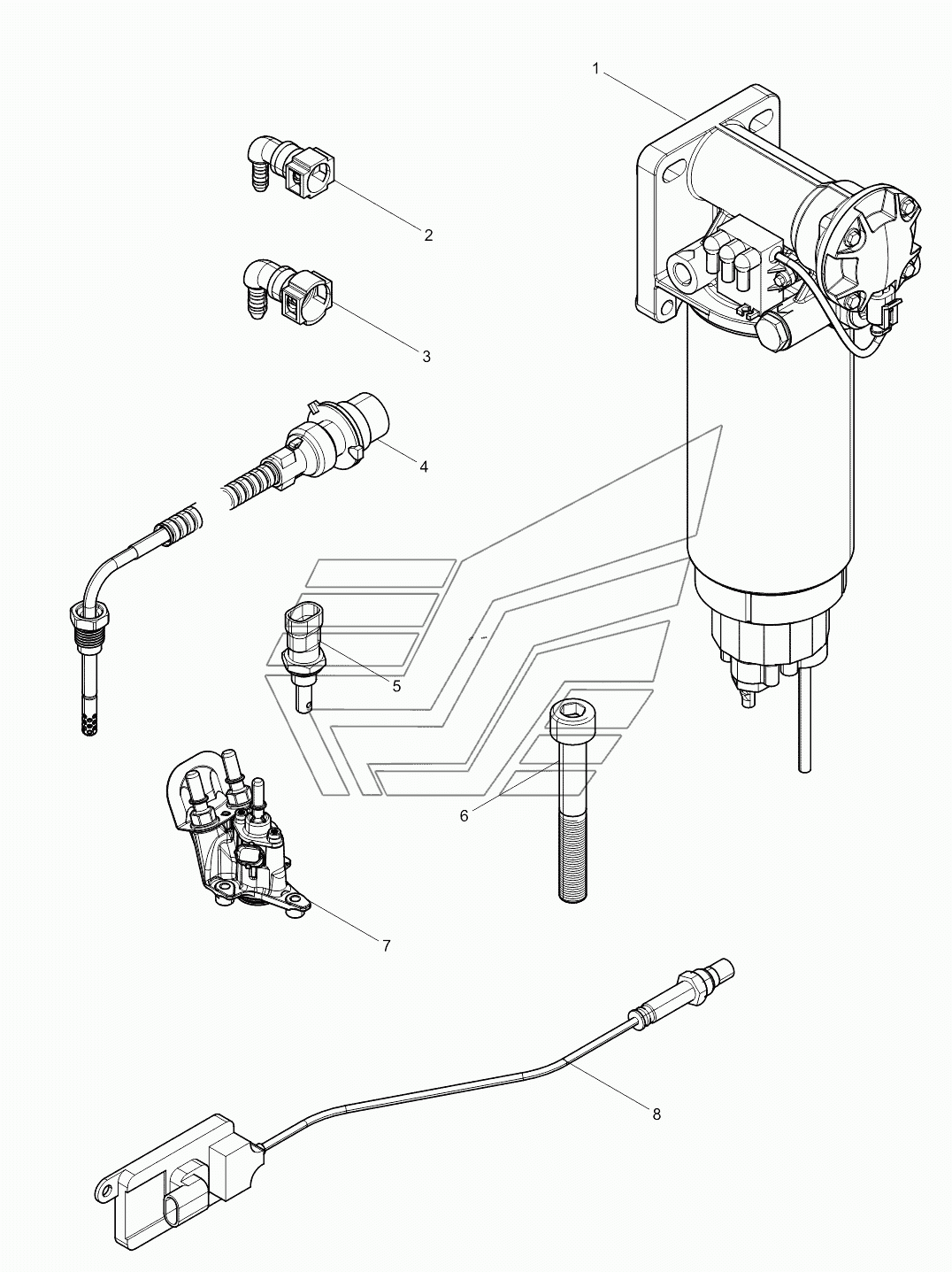 1
2
3
4
5
6
7
8