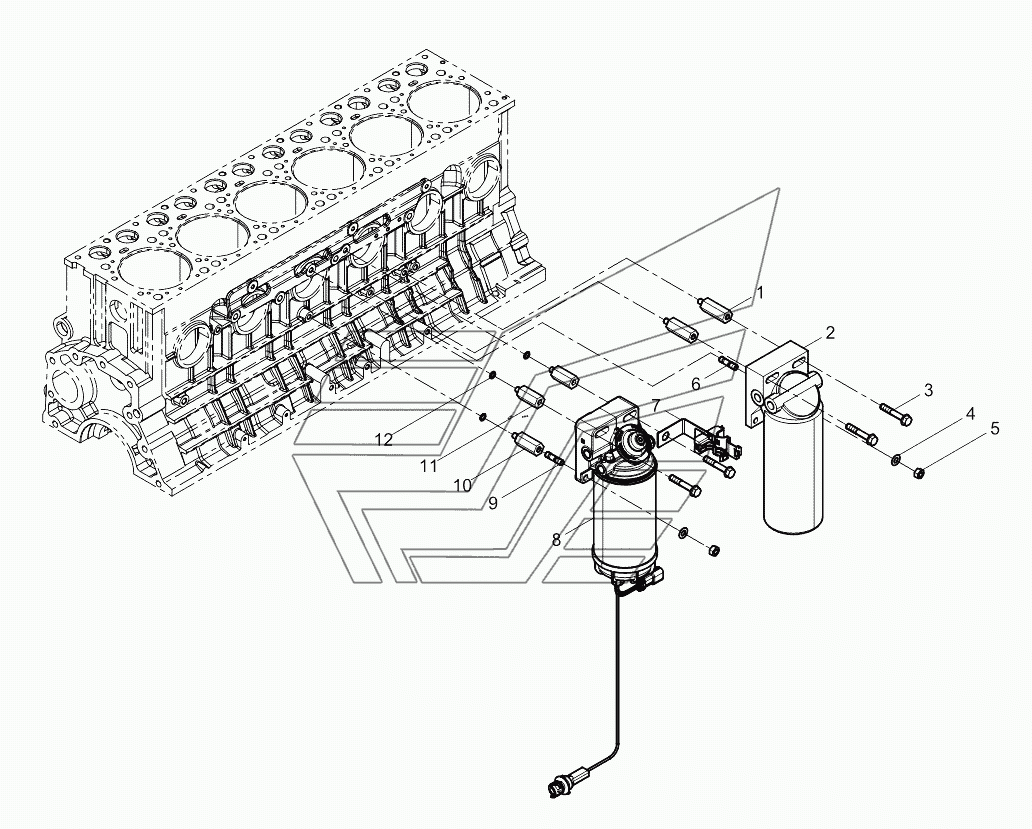 1
2
3
4
5
6
7
8
9
10
11
12