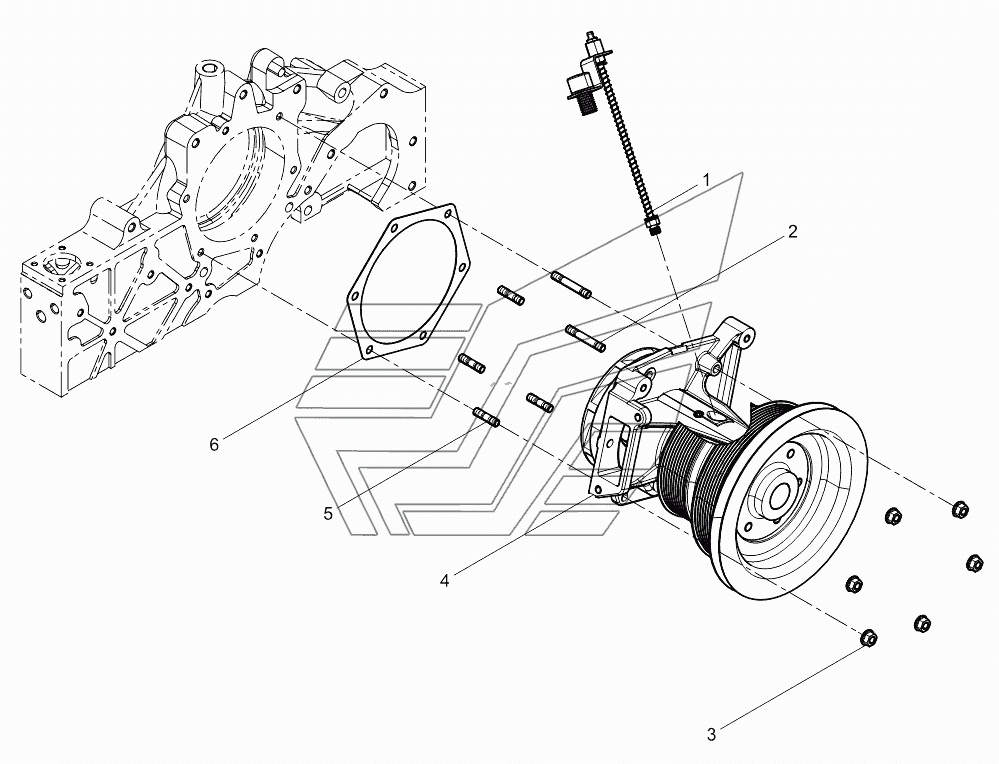 1
2
6
5
4
3