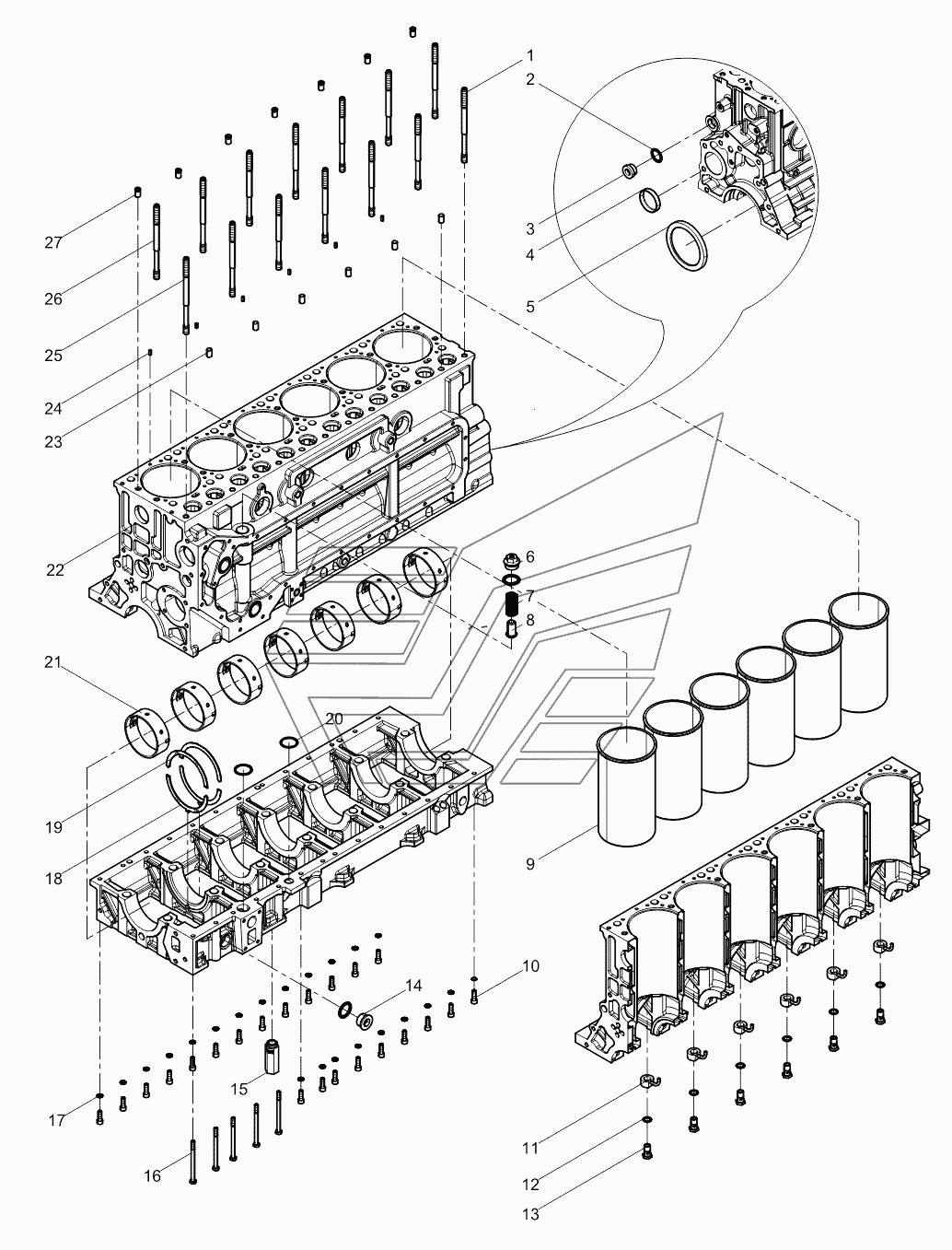 1
2
3
4
5
27
26
25
24
23
22
6
7
8
21
20
19
18
9
10
14
15
17
16
11
12
13