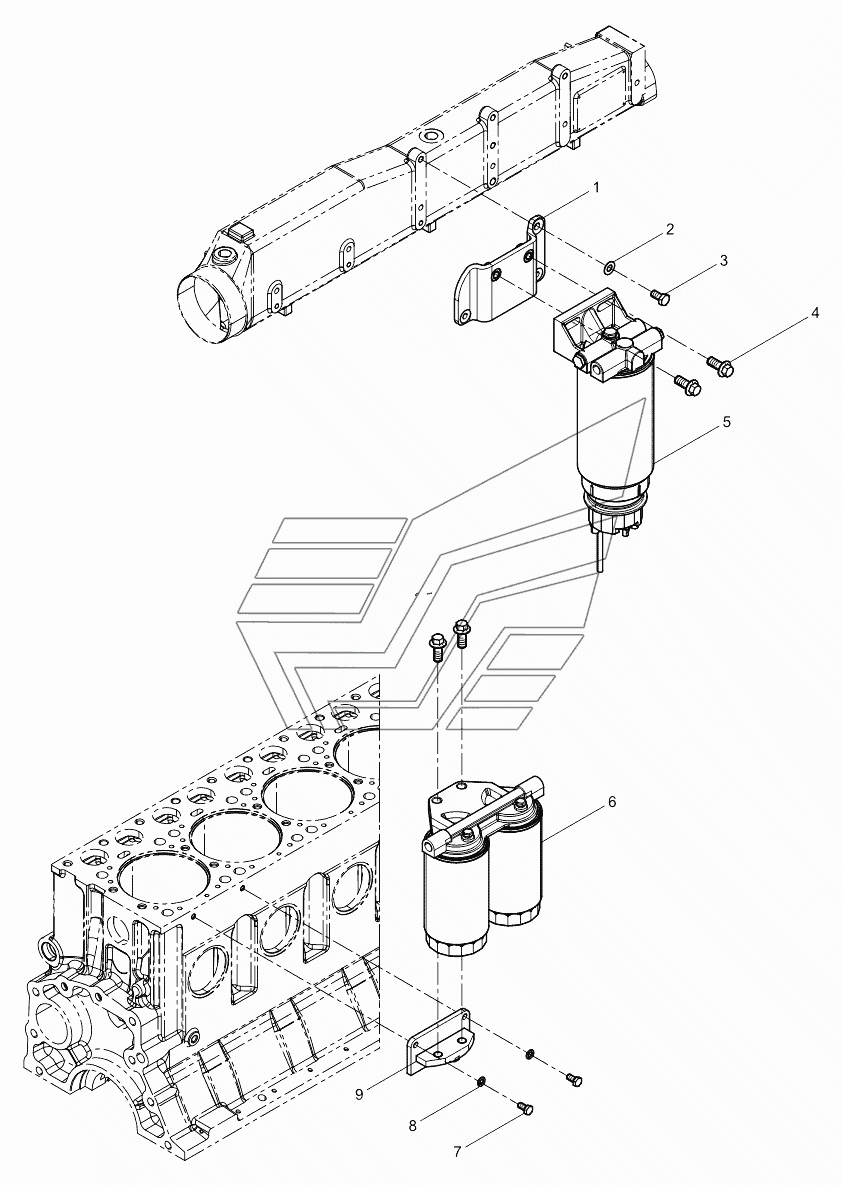 1
2
3
4
5
6
9
8
7