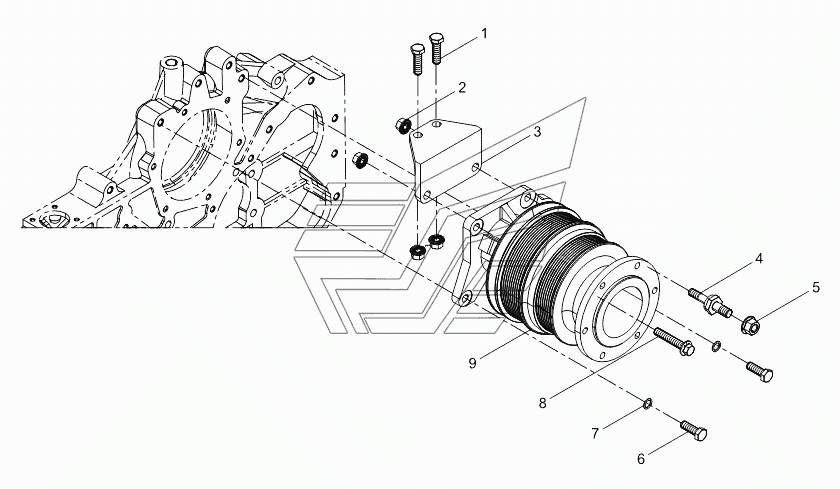 1
2
3
4
5
9
8
7
6