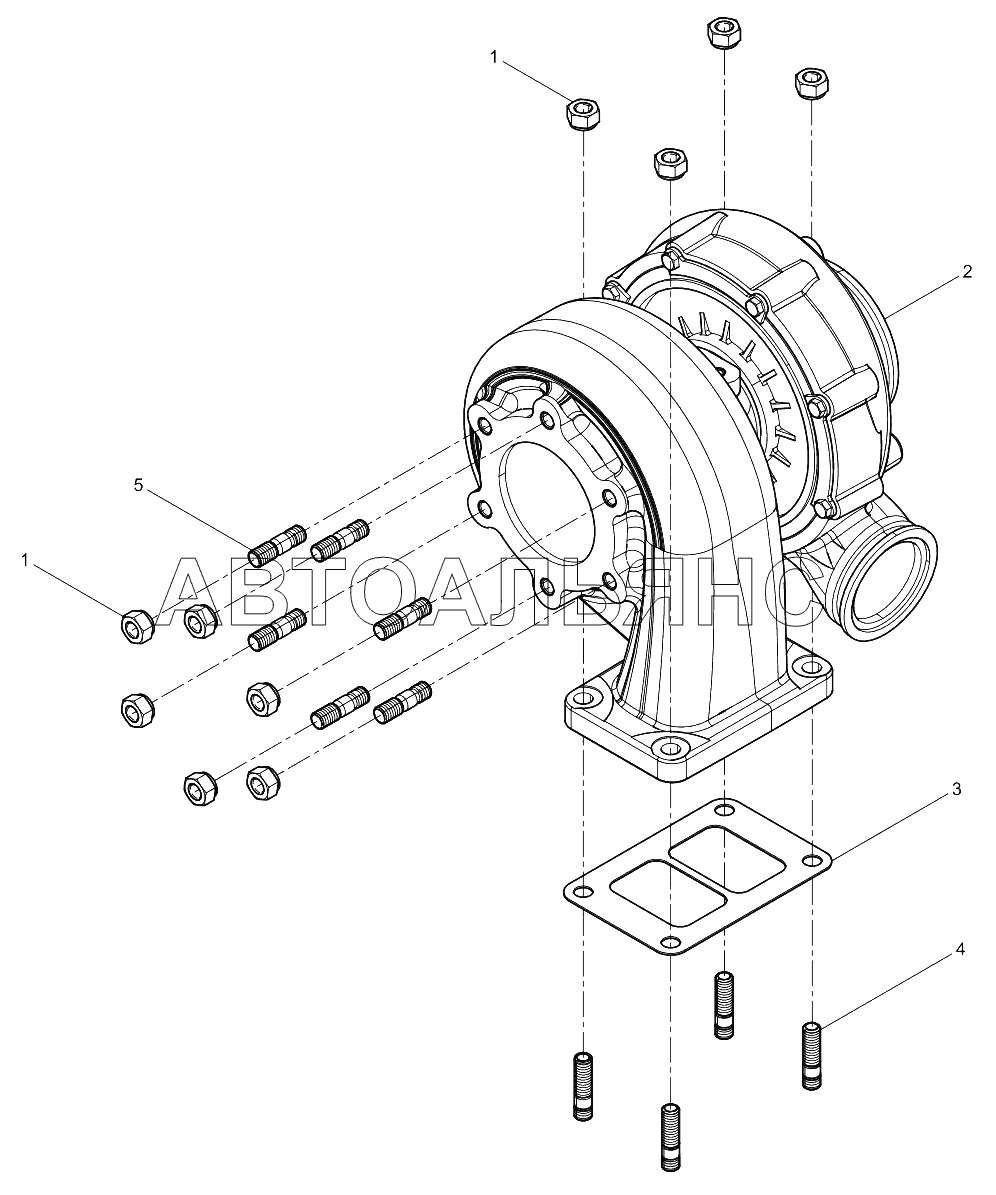 1
2
5
1
АВТОАЛЬЯНС
3
4