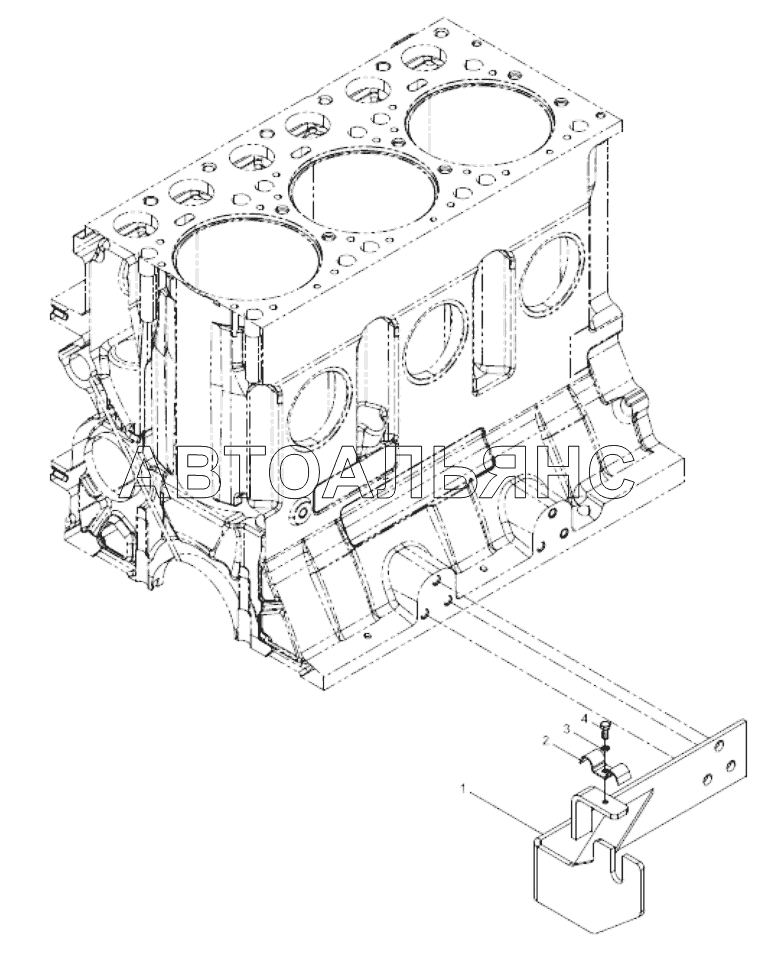 АВТОАЛЬЯНС

4
3
2
1