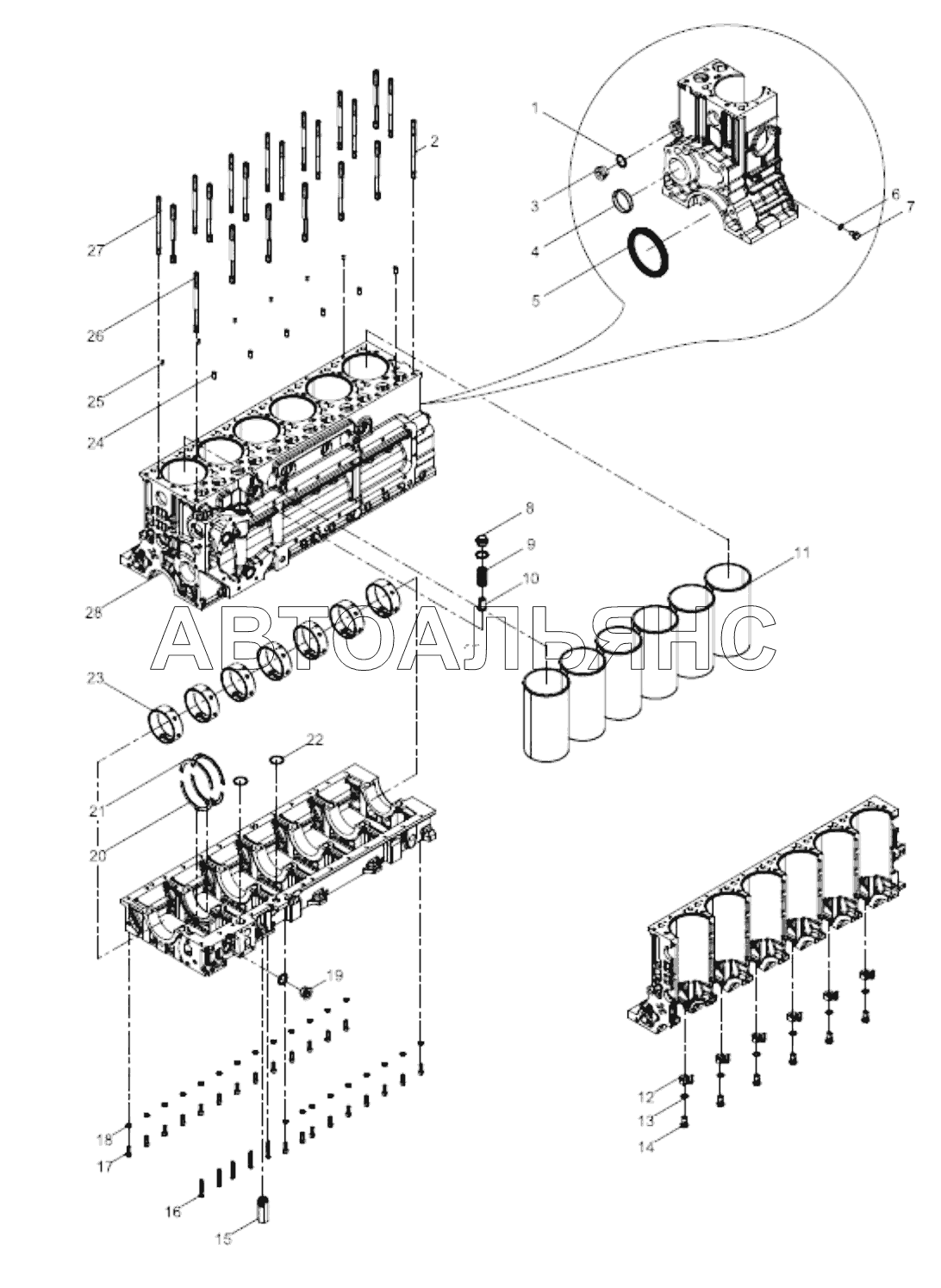 1
2
3
4
5
6
7
27
26
25
24
8
9
10
11
28
АВТОАЛЬЯНС
23
22
21
20
19
18
17
16
15
12
13
14