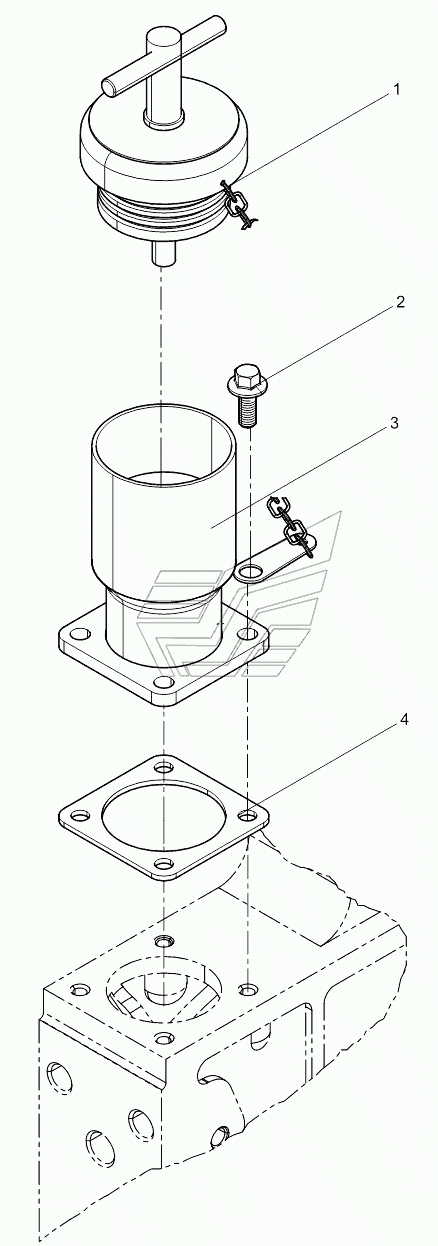 1
2
3
4