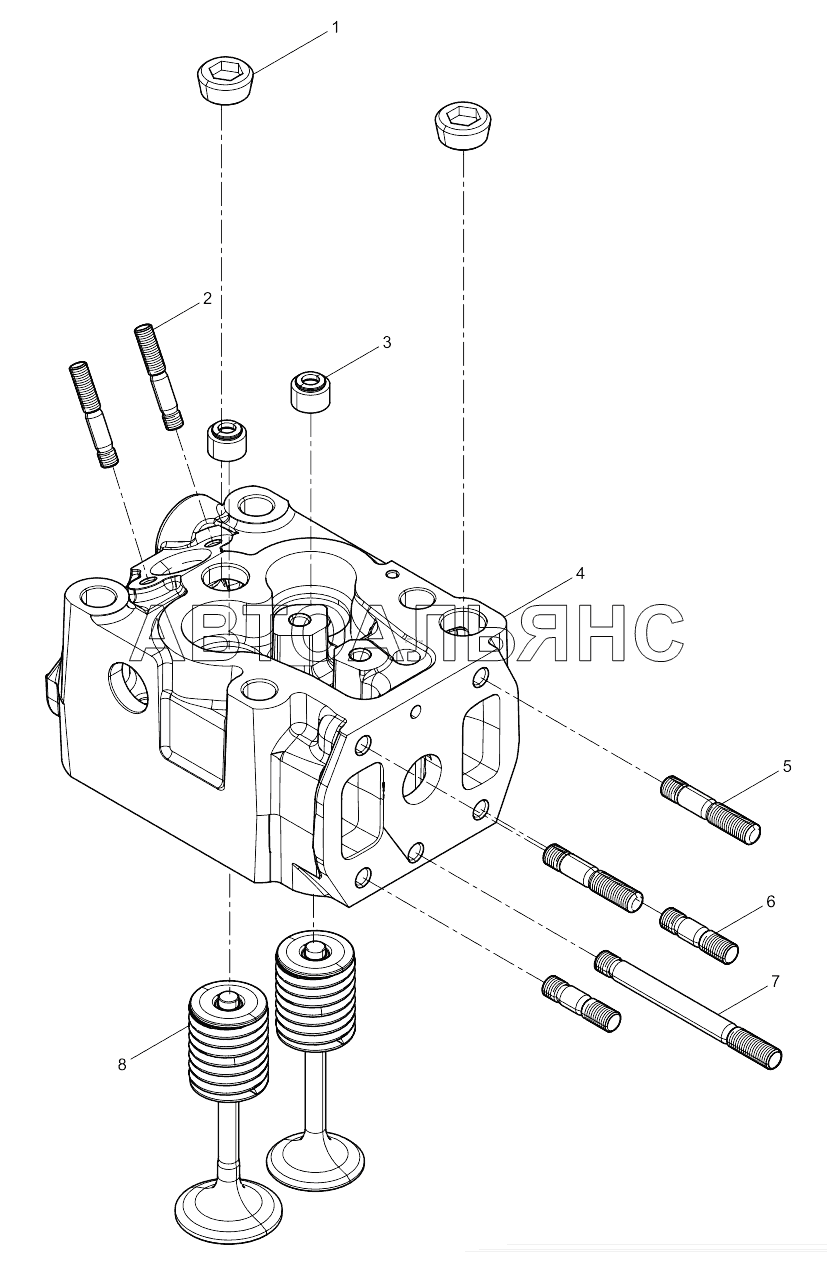 1
2
3
4
АВТОАЛЬЯНС
5
6
7
8