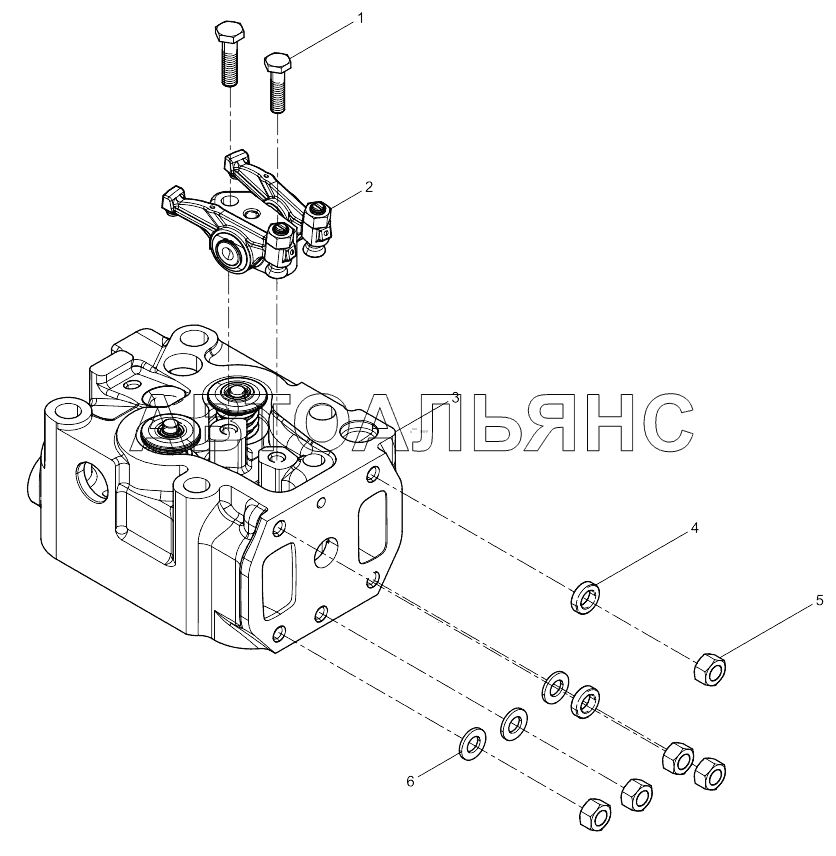 1
2
3
АВТОАЛЬЯНС
4
5
6