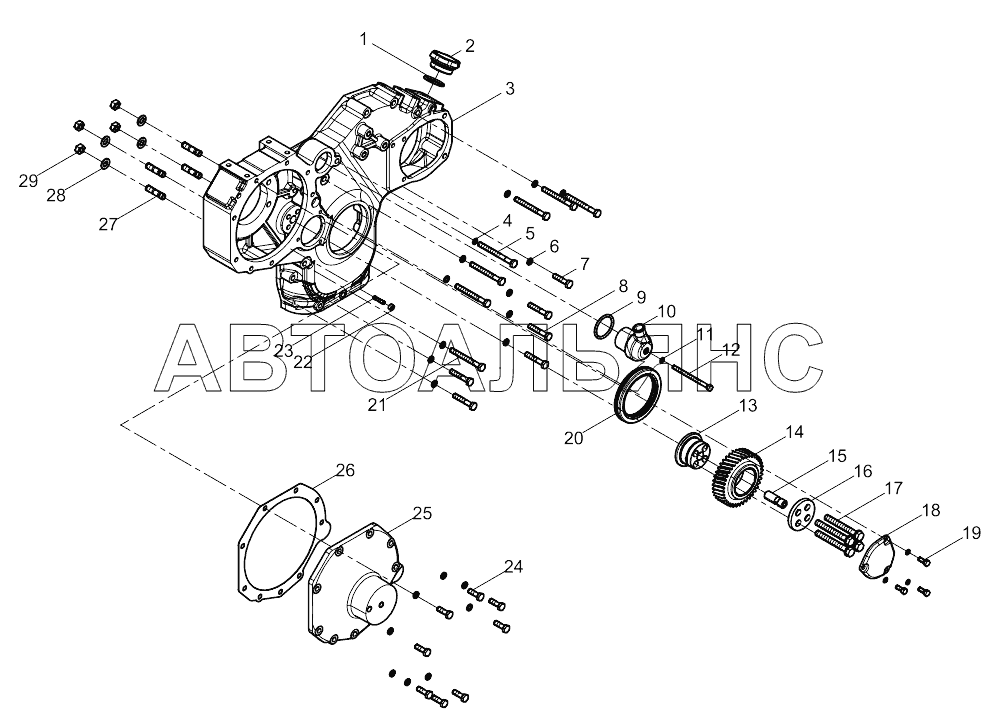 1
2
3
29
28
27
4
5
6
7
8
9
10
11
12
23
22
21
20
13
14
15
16
17
18
19
26
25
24
АВТОАЛЬЯНС