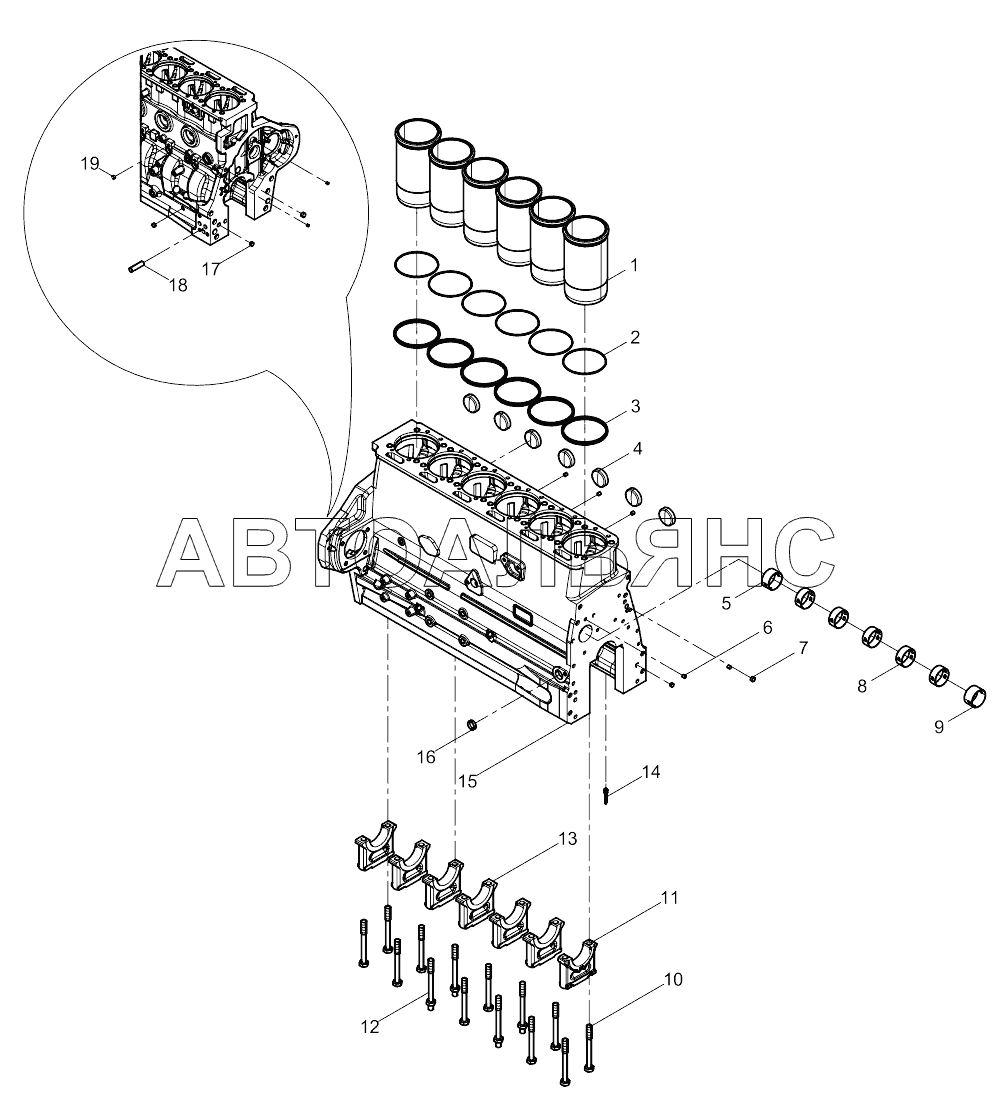 19
17
18
1
2
3
4
АВТОАЛЬЯНС
5
6
7
8
9
16
15
14
13
11
10
12