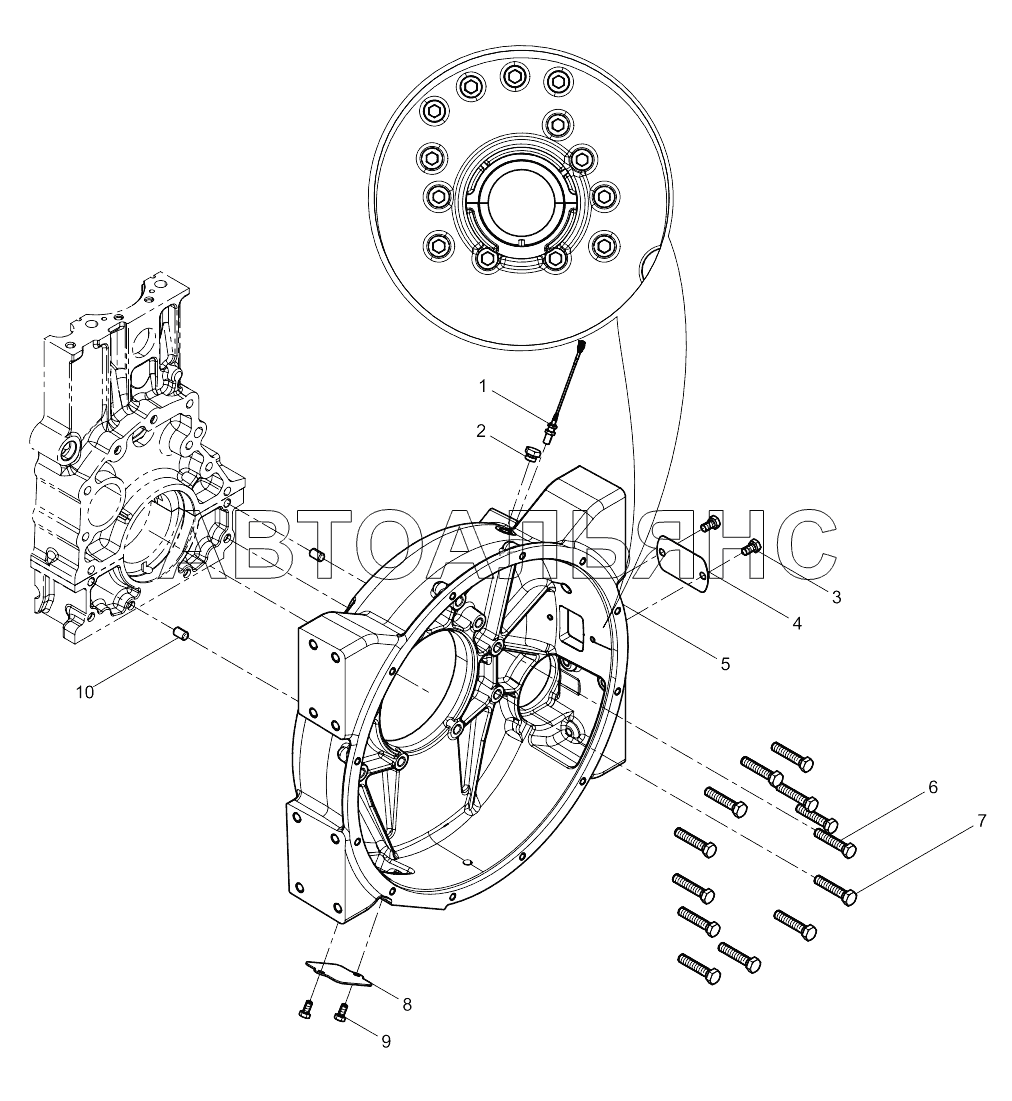 1
2
АВТОАЛЬЯНС
3
4
5
10
6
7
8
9