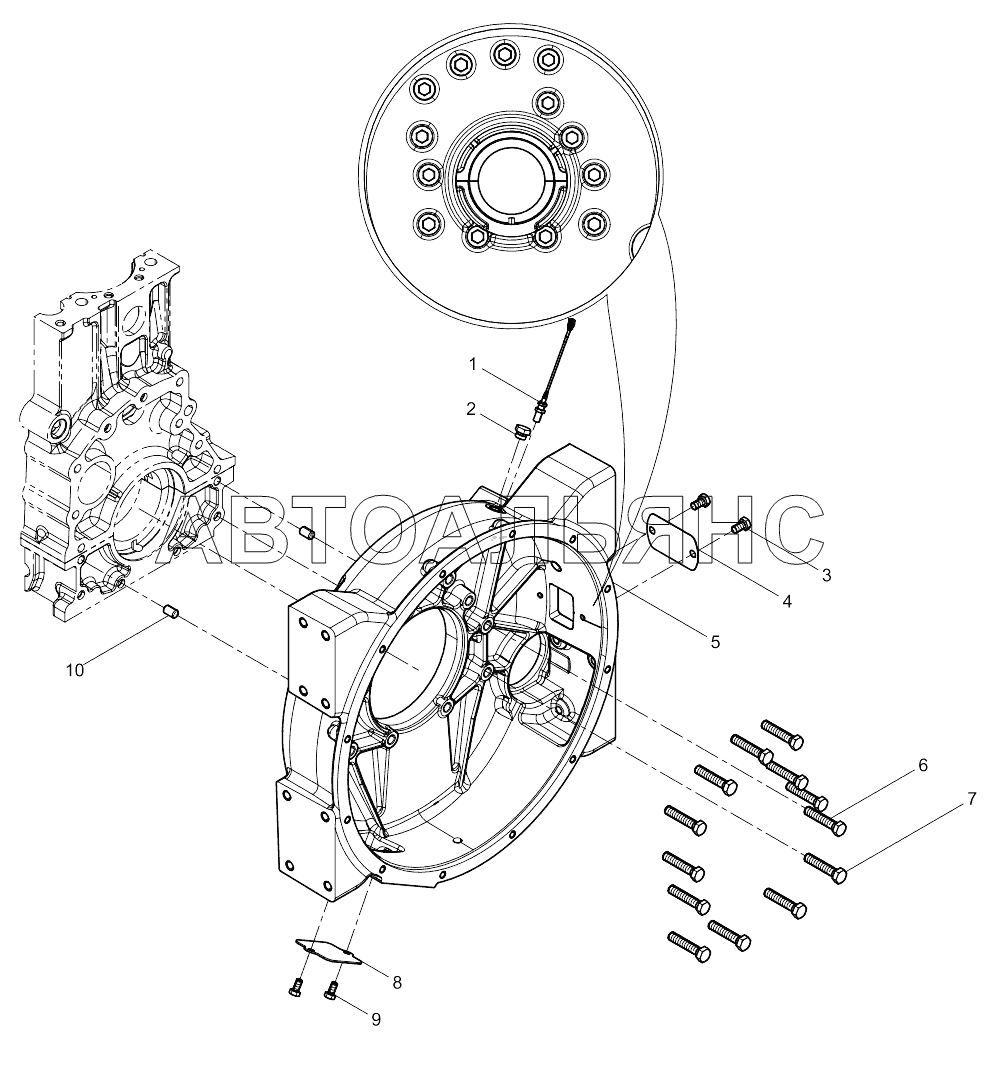 1
2
АВТОАЛЬЯНС
3
4
5
10
6
7
8
9