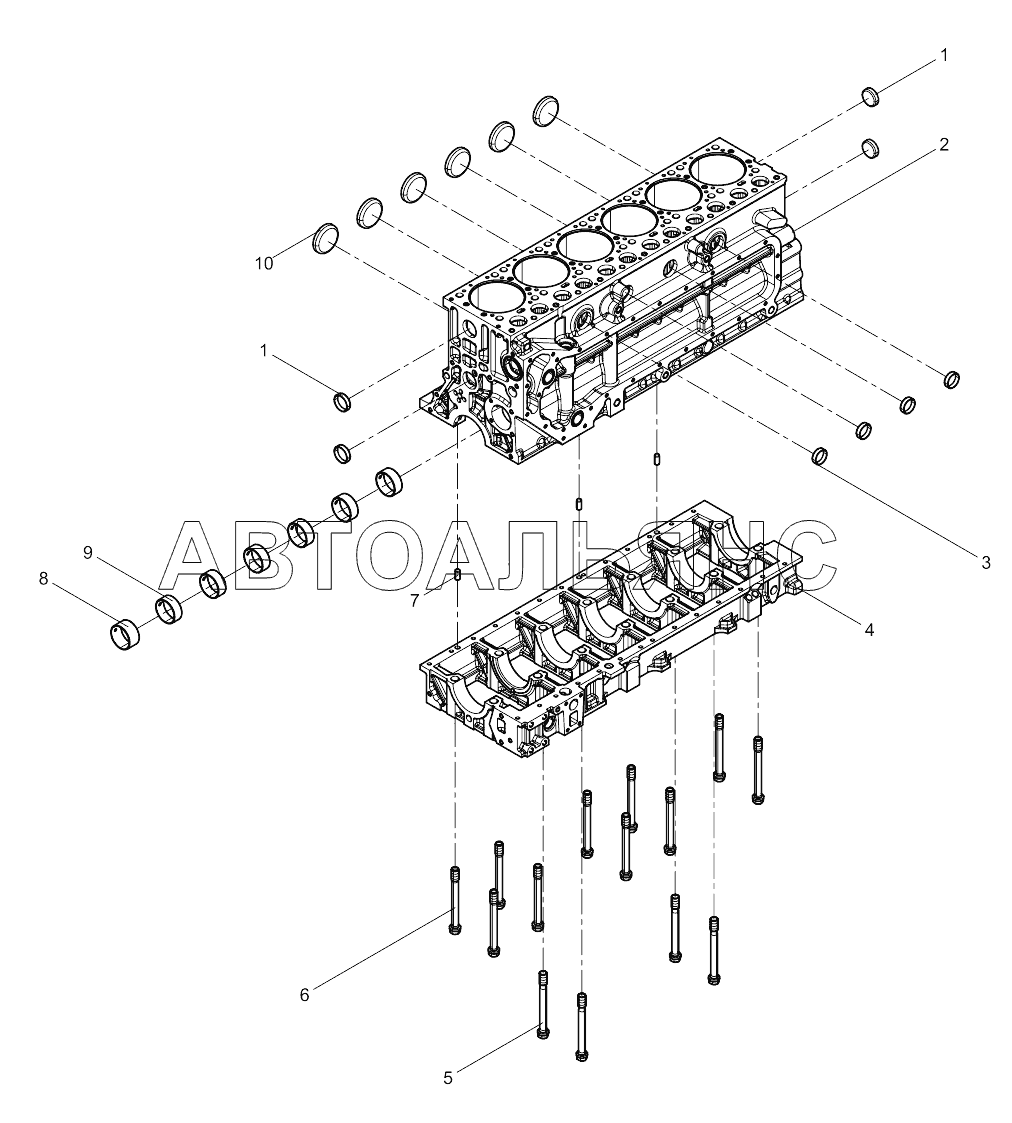 1
2
10
1
3
АВТОАЛЬЯНС
9
8
7
4
6
5