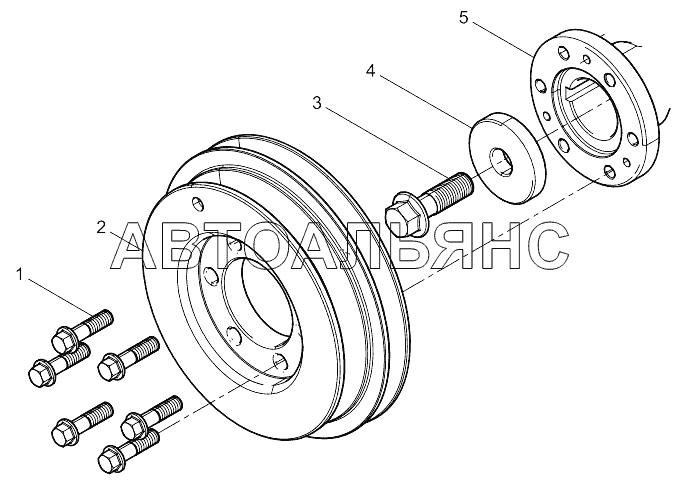 5
4
3
2
АВТОАЛЬЯНС
1