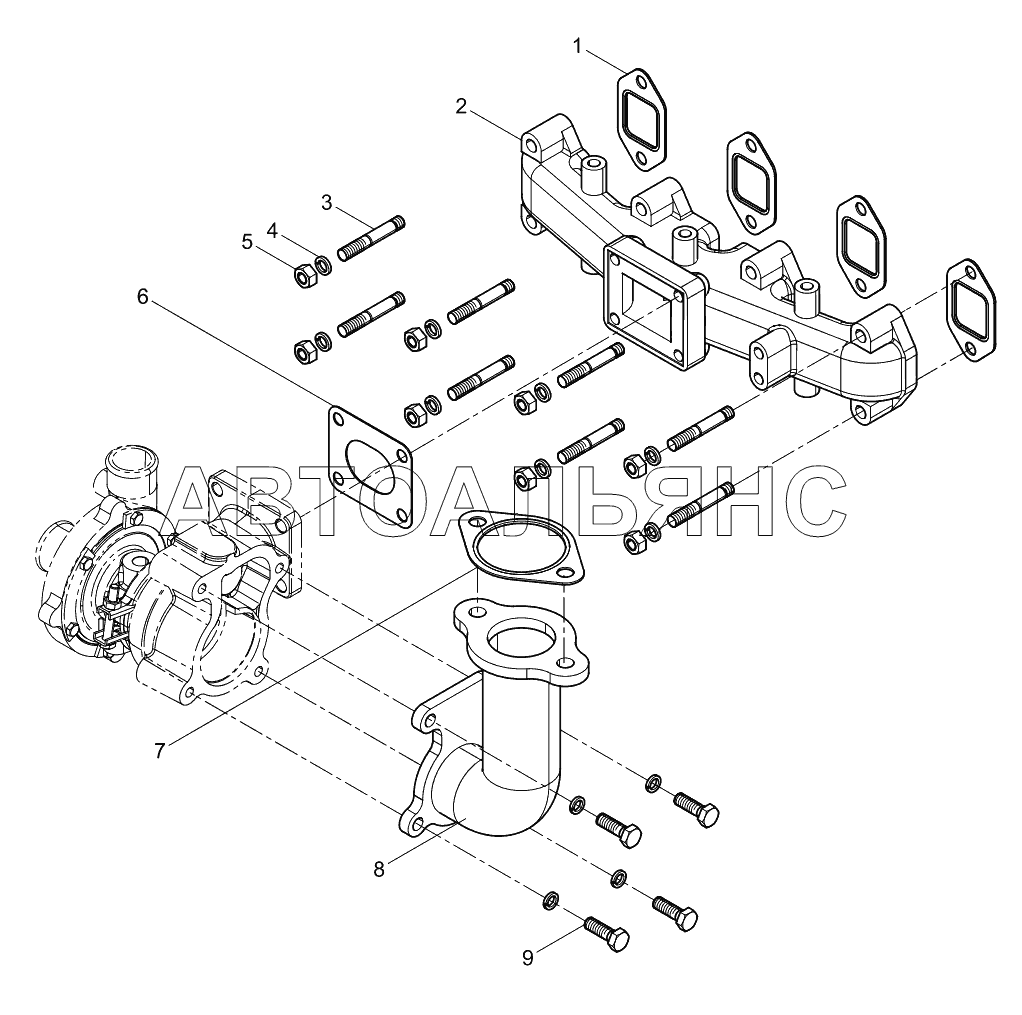 1
2
3
4
5
6
АВТОАЛЬЯНС
7
8
9