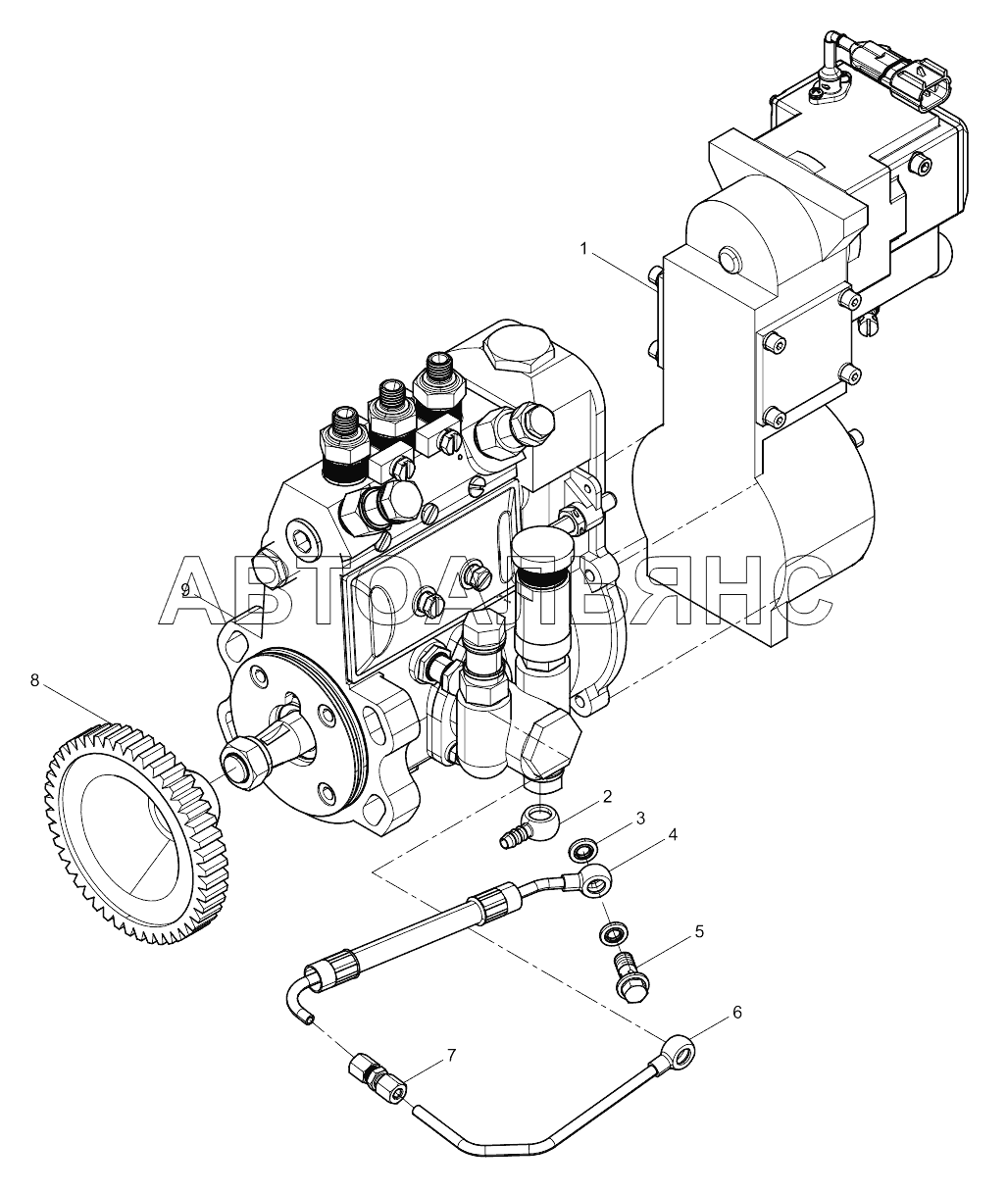 1
АВТОАЛЬЯНС
9
8
2
3
4
5
6
7