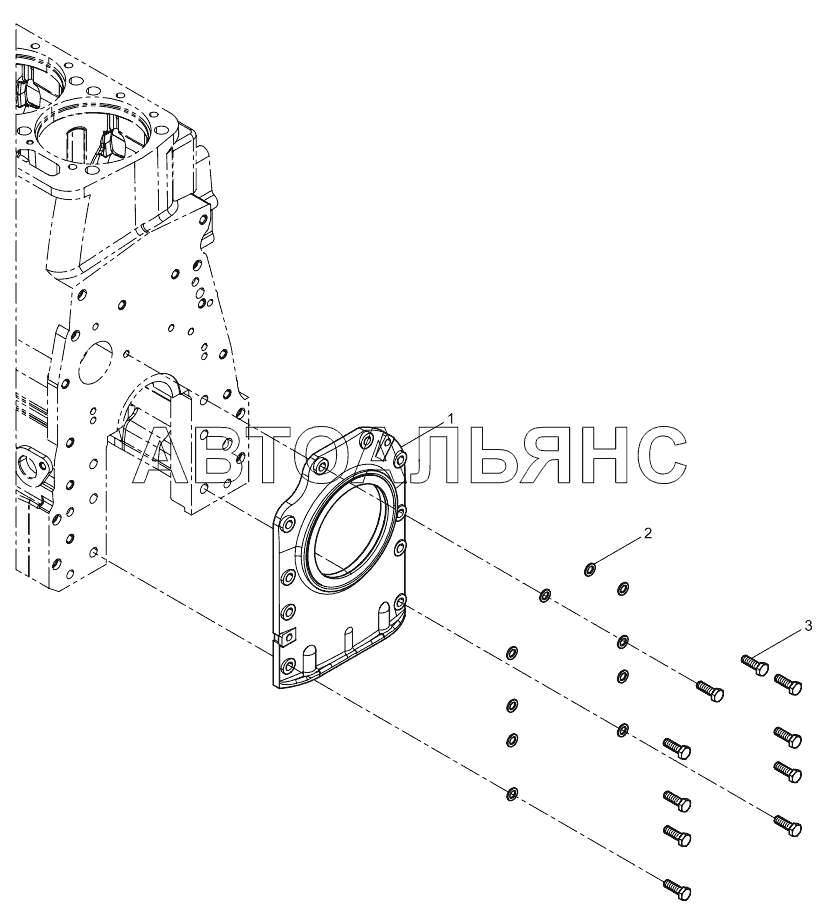 АВТОАЛЬЯНС
1
2
3