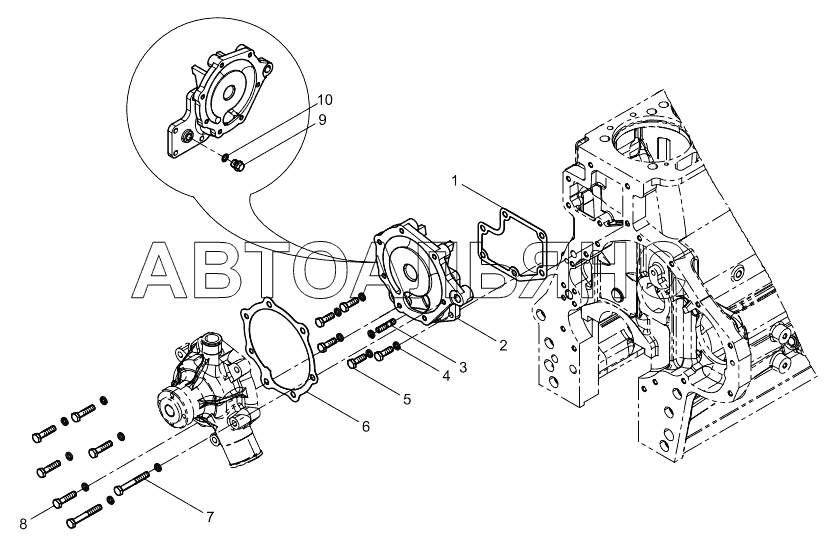 10
9
1
АВТОАЛЬЯНС
2
3
4
5
6
7
8