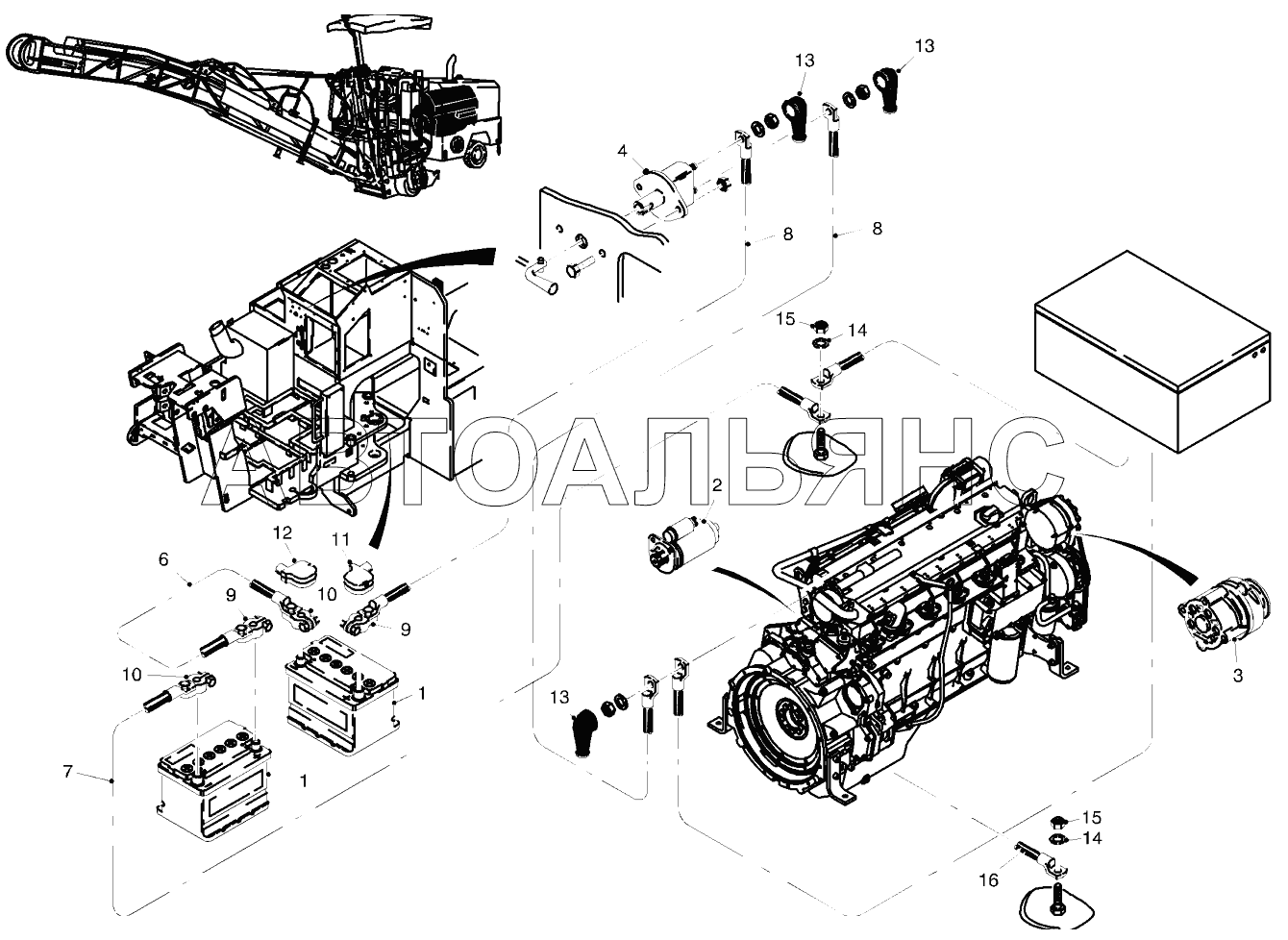 13
13
4
8
8
15
14
АВТОАЛЬЯНС
2
12
11
6
10
9
9
10
1
3
13
7
1
15
14
16