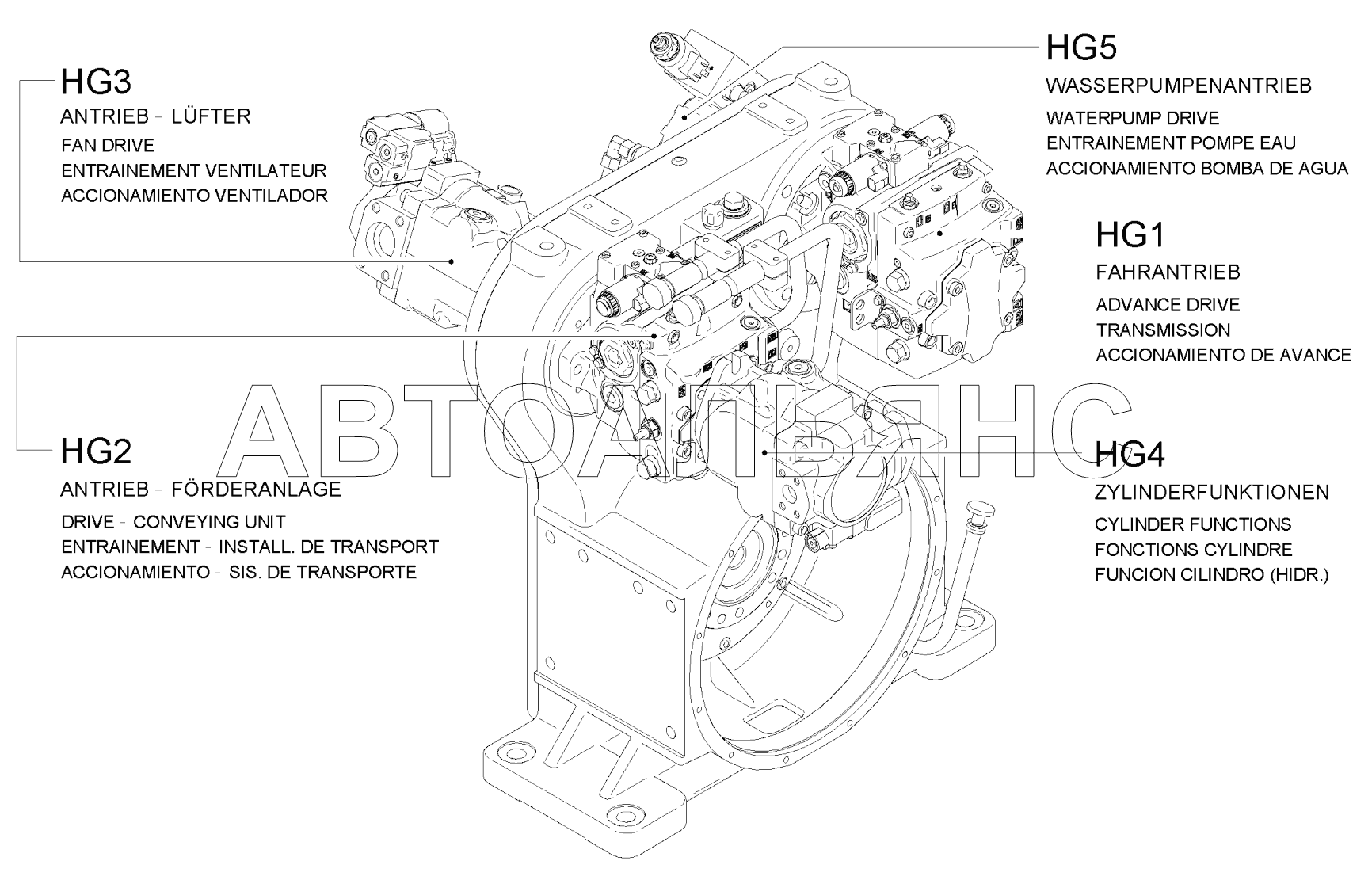 HG3
ANTRIEB - LÜFTER
FAN DRIVE
ENTRAINEMENT VENTILATEUR
ACCIONAMIENTO VENTILADOR

HG5
WASSERPUMPENANTRIEB
WATERPUMP DRIVE
ENTRAINEMENT POMPE EAU
ACCIONAMIENTO BOMBA DE AGUA

HG1
FAHRANTRIEB
ADVANCE DRIVE
TRANSMISSION
ACCIONAMIENTO DE AVANCE

АВТОАЛЬЯНС

HG2
ANTRIEB - FÖRDERANLAGE
DRIVE - CONVEYING UNIT
ENTRAINEMENT - INSTALL. DE TRANSPORT
ACCIONAMIENTO - SIS. DE TRANSPORTE

HG4
ZYLINDERFUNKTIONEN
CYLINDER FUNCTIONS
FONCTIONS CYLINDRE
FUNCION CILINDRO (HIDR.)