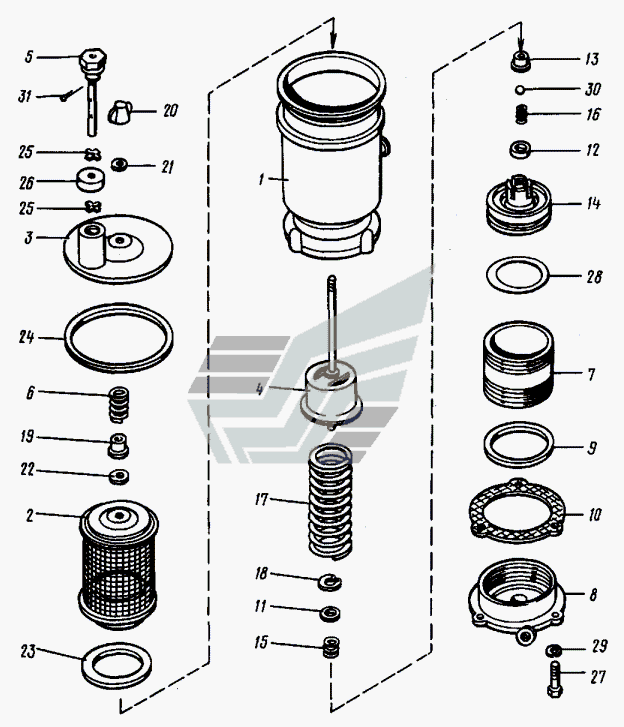 5
31
20
25
21
26
25
3
24
6
19
22
2
23
1
4
17
18
11
15
13
30
16
12
14
28
7
9
10
8
29
27