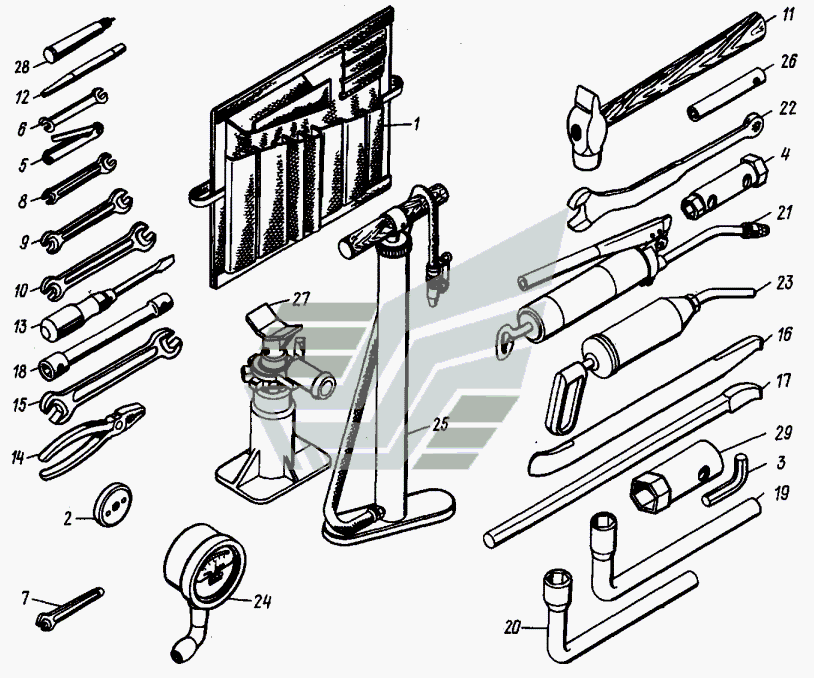 28
12
6
5
8
9
10
13
18
15
14
2
7
1
27
25
24
11
26
22
4
21
23
16
17
29
3
19
20