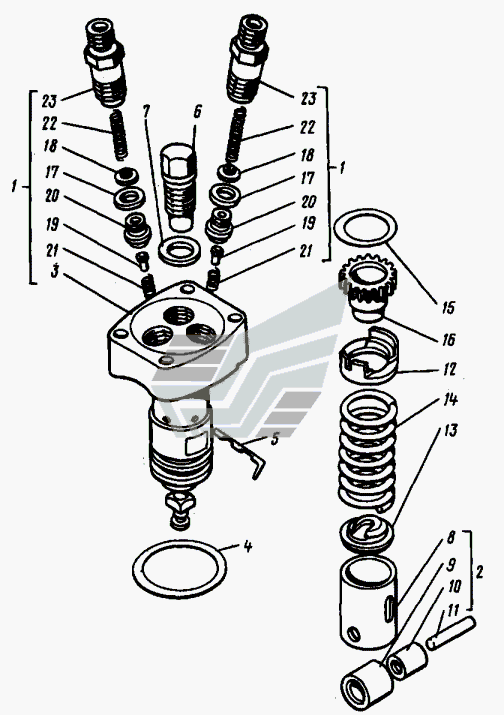 23
22
18
17
20
19
21
3
1
7
6
23
22
18
17
20
19
21
1
15
16
12
14
13
5
4
8
9
10
11
2