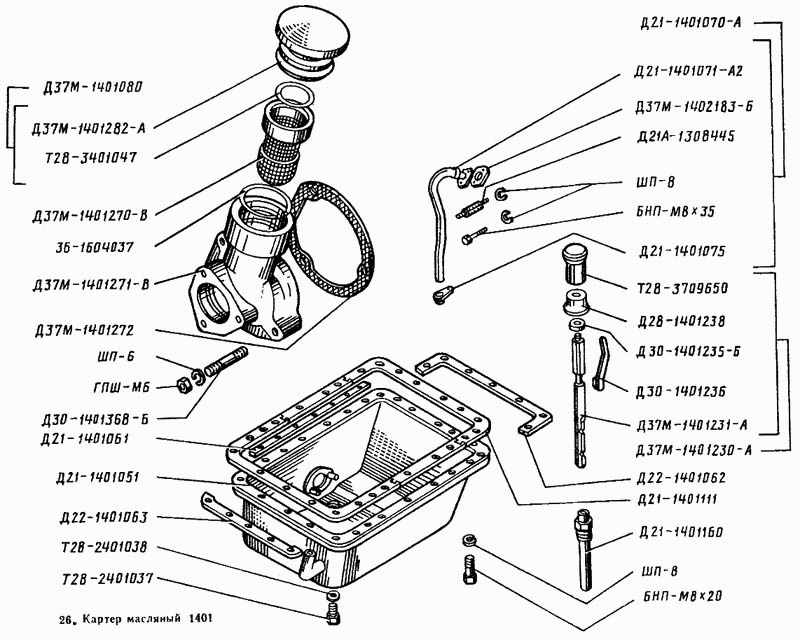 Д37М-1401080
Д37М-1401282-А
Т28-3401047
Д37М-1401270-В
36-1604037
Д37М-1401271-В
Д37М-1401272
ШП-6
ГПШ-М6
Д30-1401368-Б
Д21-1401061
Д21-1401051
Д22-1401063
Т28-2401038
Т28-2401037

Д21-1401070-А
Д21-1401071-А2
Д37М-1402183-Б
Д21А-1308445
ШП-8
БНП-М8×35
Д21-1401075
Т28-3709650
Д28-1401238
Д30-1401235-Б
Д30-1401236
Д37М-1401231-А
Д37М-1401230-А
Д22-1401062
Д21-1401111
Д21-1401160
ШП-8
БНП-М8×20

26. Картер масляный 1401