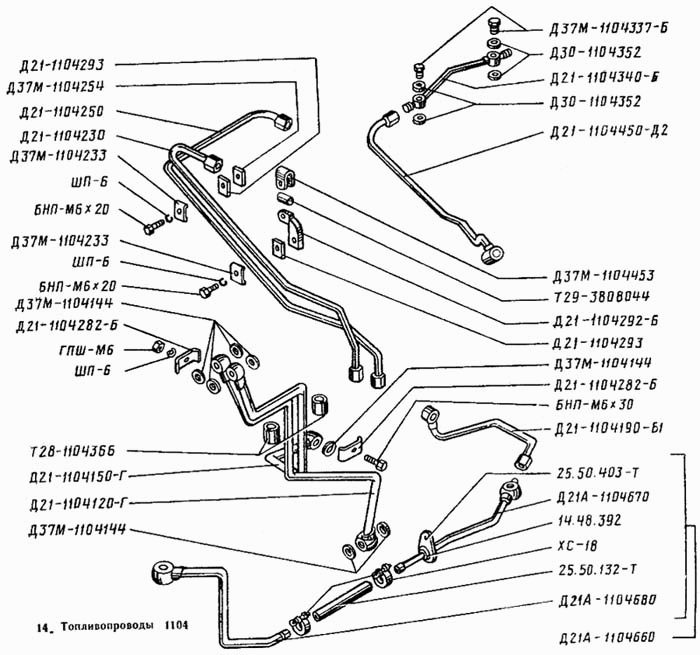 Д21-1104293
Д37М-1104254
Д21-1104250
Д21-1104230
Д37М-1104233
ШП-6
БНП-М6×20
Д37М-1104233
ШП-6
БНП-М6×20
Д37М-1104144
Д21-1104282-Б
ГПШ-М6
ШП-6
Т28-1104366
Д21-1104150-Г
Д21-1104120-Г
Д37М-1104144

Д37М-1104337-Б
Д30-1104352
Д21-1104340-Б
Д30-1104352
Д21-1104450-Д2
Д37М-1104453
Т29-3808044
Д21-1104292-Б
Д21-1104293
Д37М-1104144
Д21-1104282-Б
БНП-М6×30
Д21-1104190-Б1
25.50.403-Т
Д21А-1104670
14.48.392
ХС-18
25.50.132-Т
Д21А-1104680
Д21А-1104660

14. Топливопроводы 1104