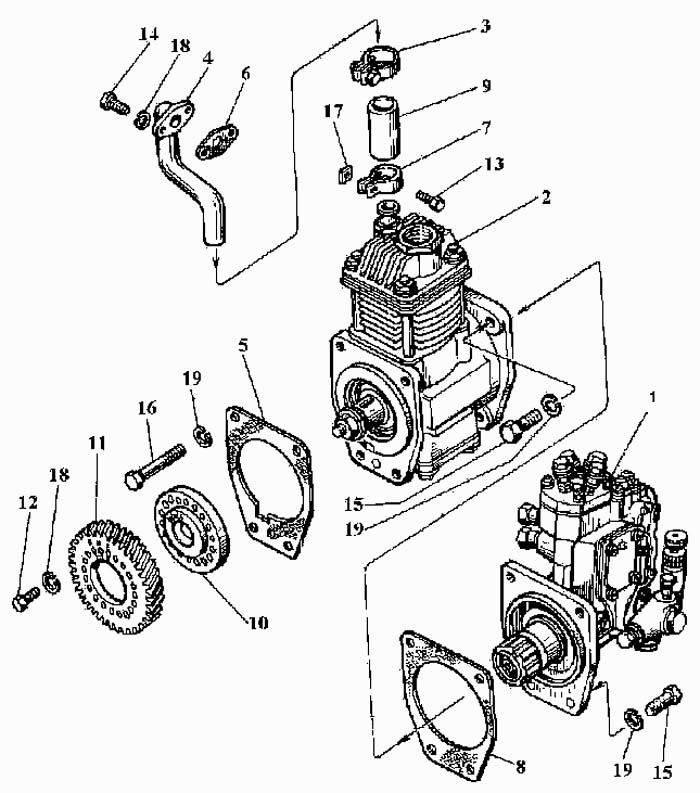 14
18
4
6
3
9
17
7
13
2
5
19
16
11
18
12
10
15
19
1
8
19
15