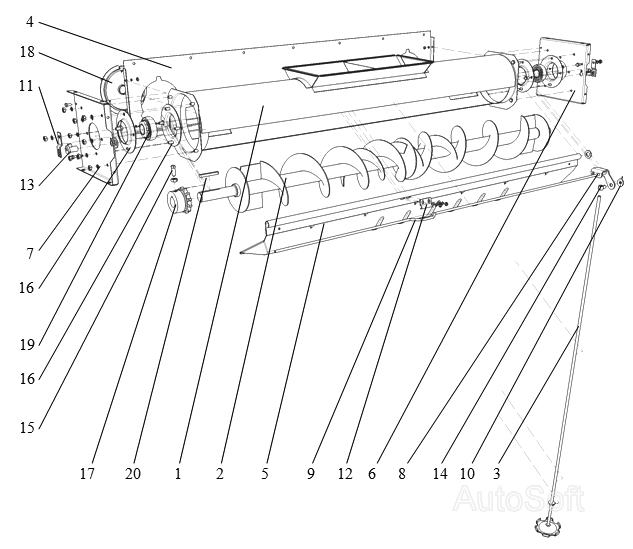 4
18
11
13
7
16
19
16
15
17
20
1
2
5
9
12
6
8
14
10
3
AutoSoft