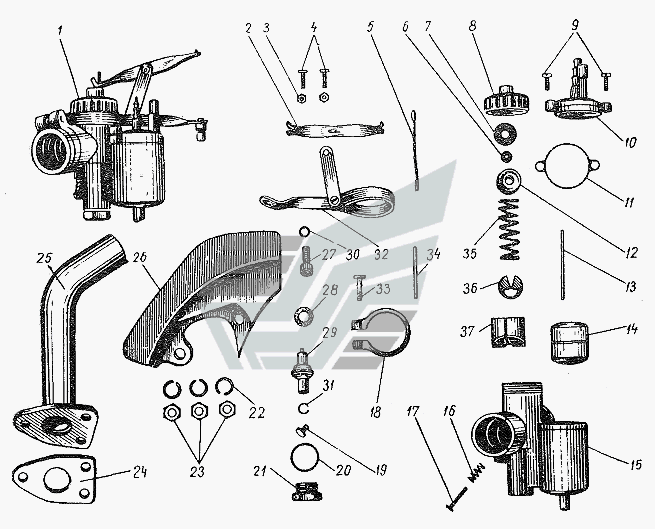 1 2 3 4 5 6 7 8 9 10 11 12 13 14 15 16 17 18 19 20 21 22 23 24 25 26 27 28 29 30 31 32 33 34 35 36 37