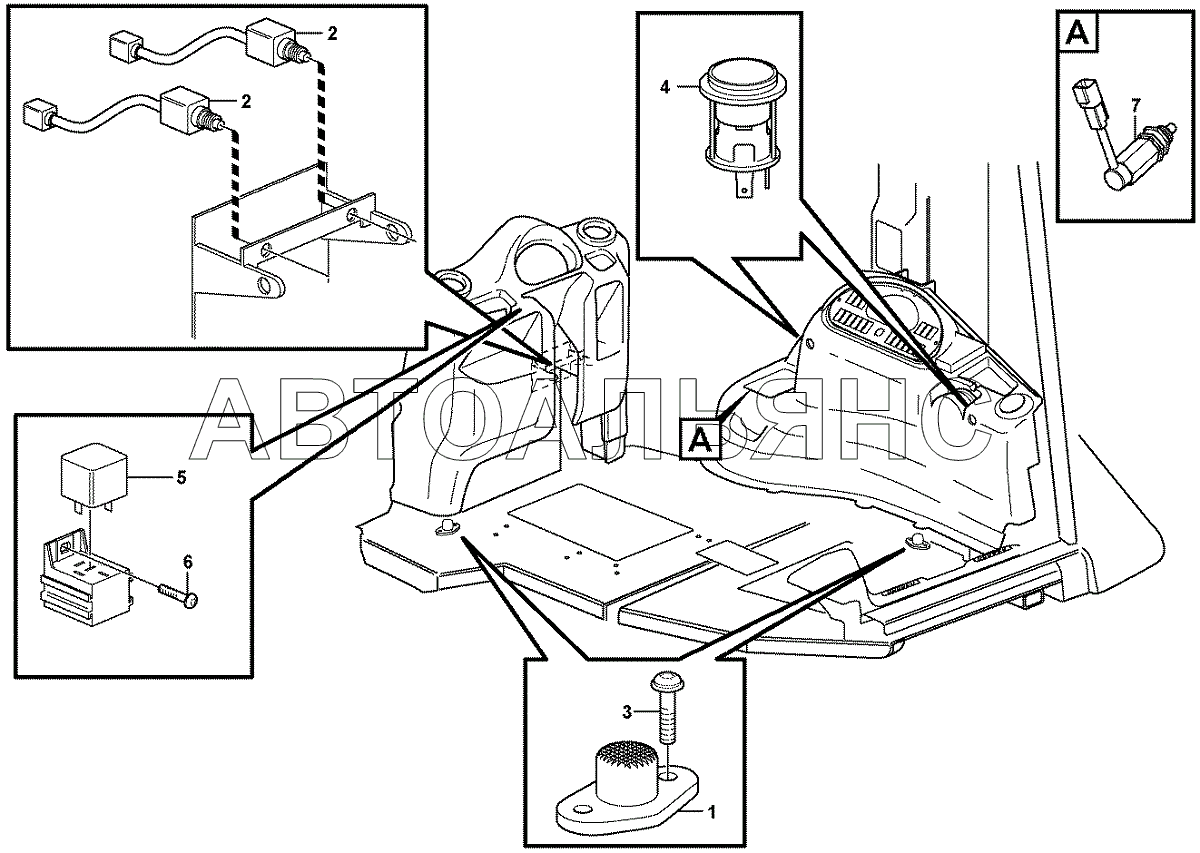 2
2
4
A
7
АВТОАЛЬЯНС
A
5
6
3
1