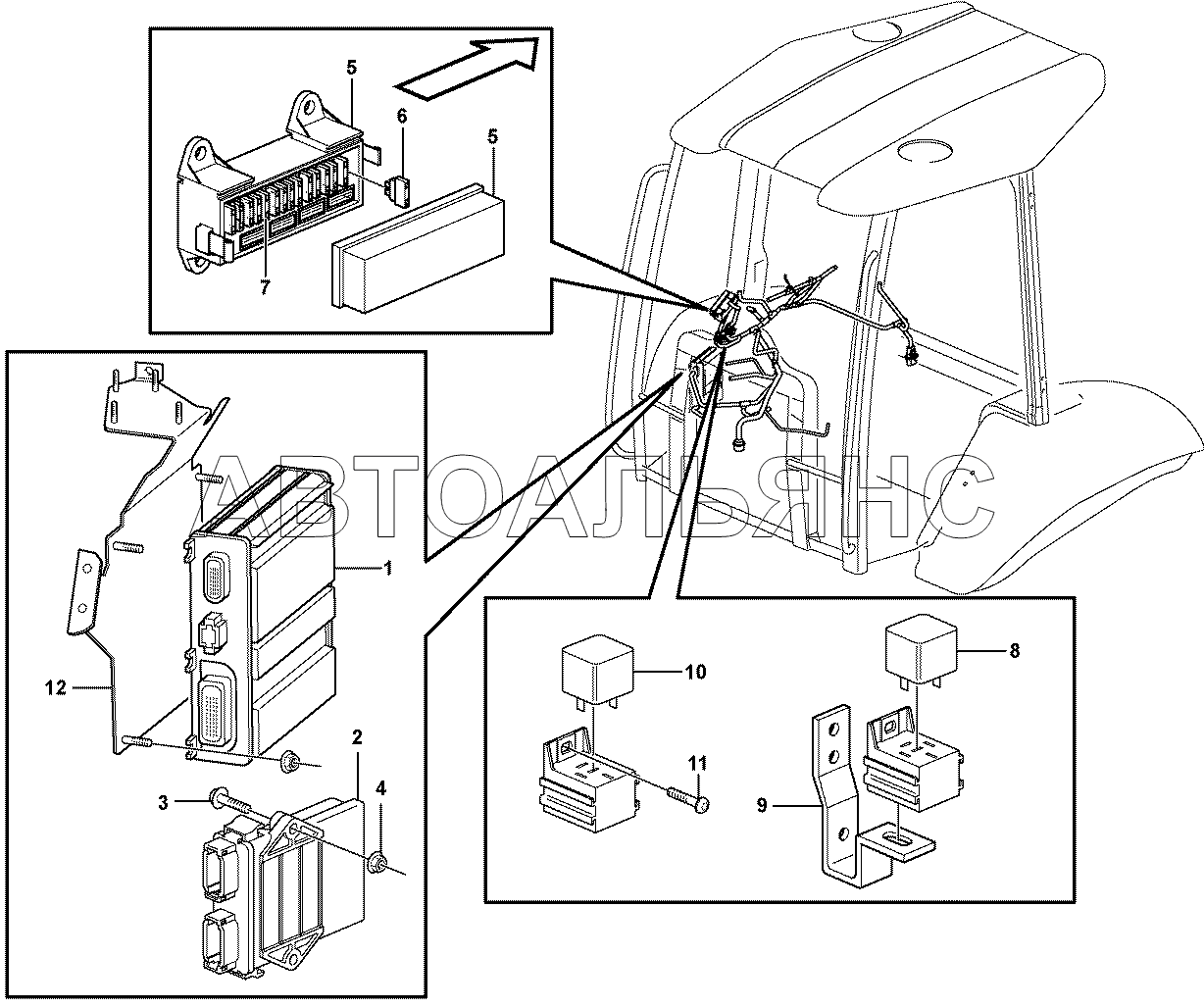 5
6
5
7
АВТОАЛЬЯНС
1
12
2
3
4
10
8
11
9