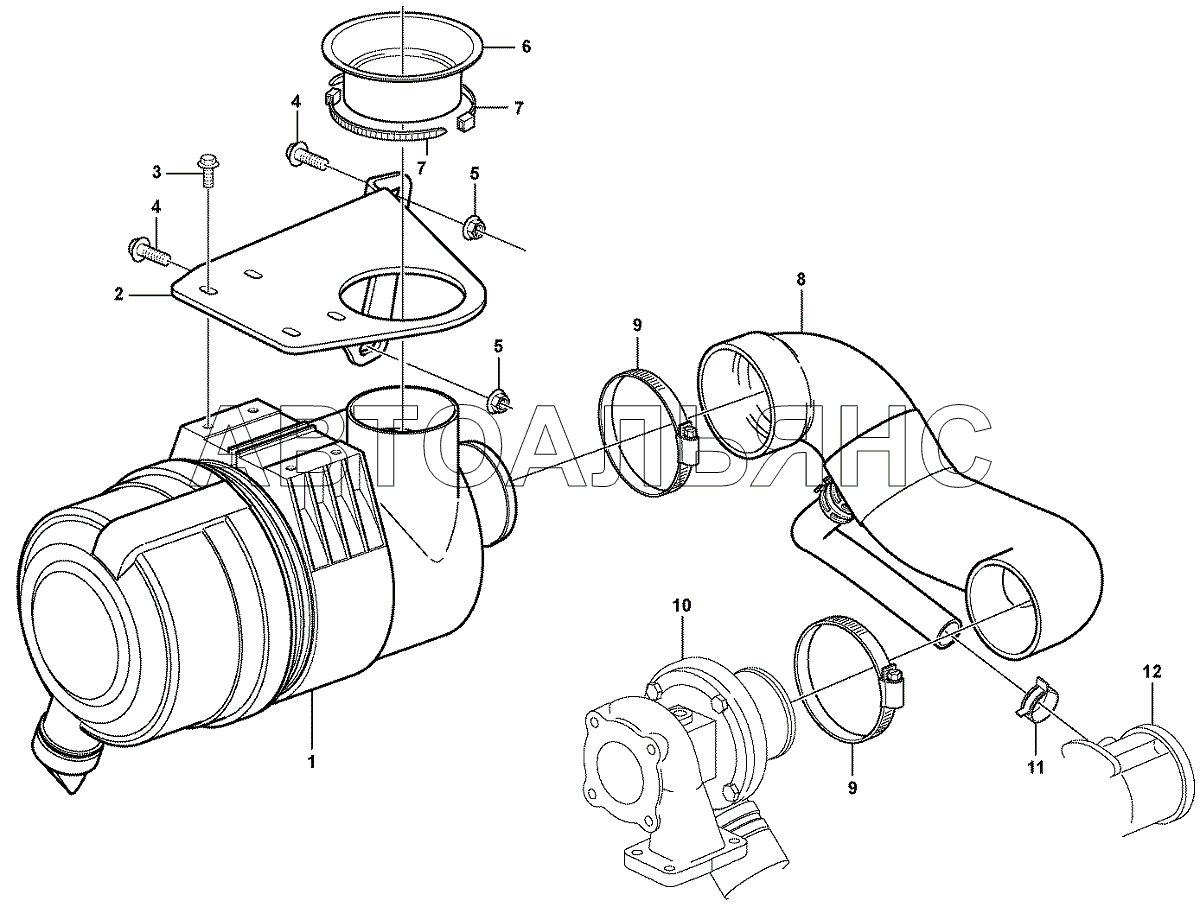 6
7
4
7
3
5
4
2
8
9
5
АВТОАЛЬЯНС
10
12
1
11
9